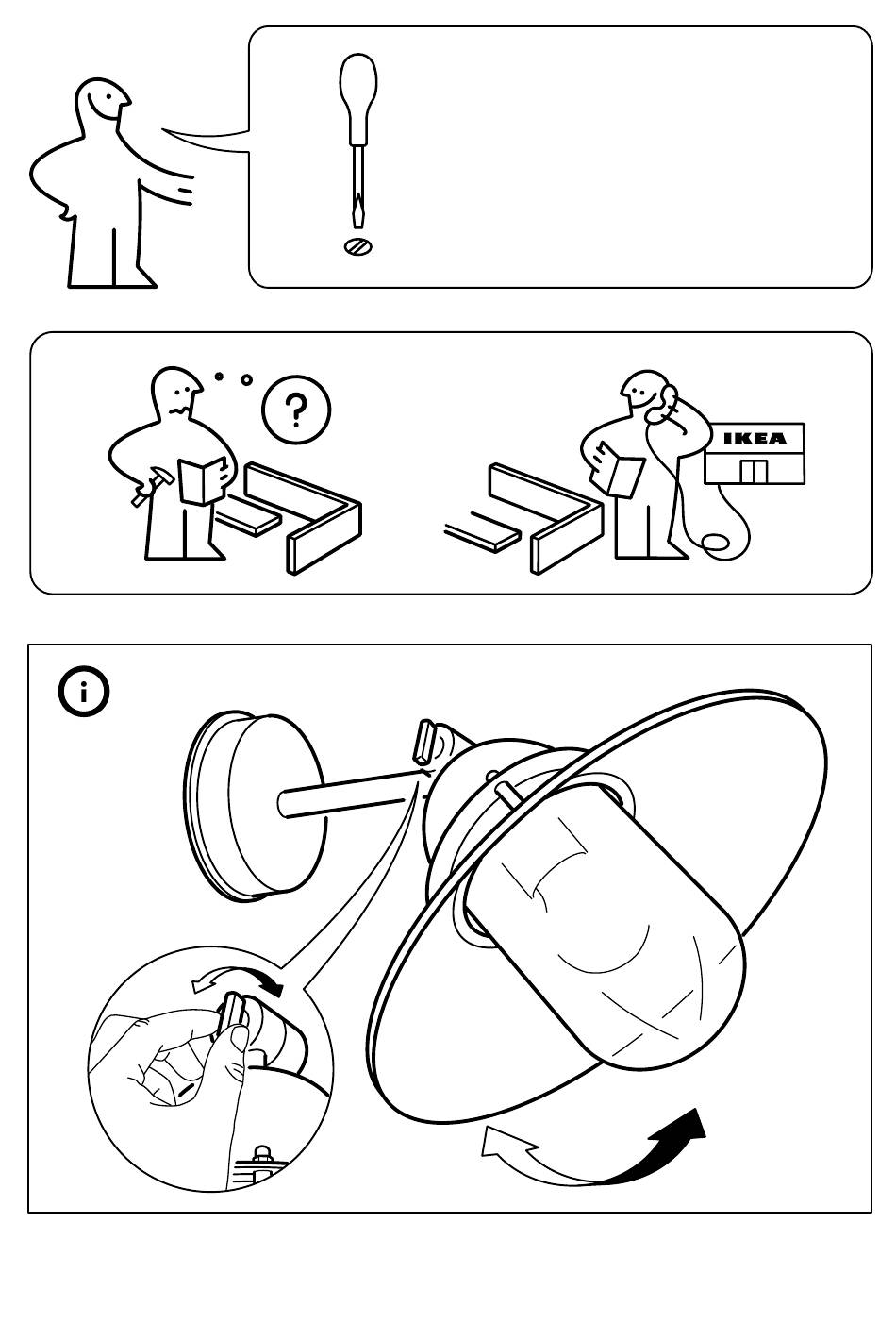 ?

IKEA

i