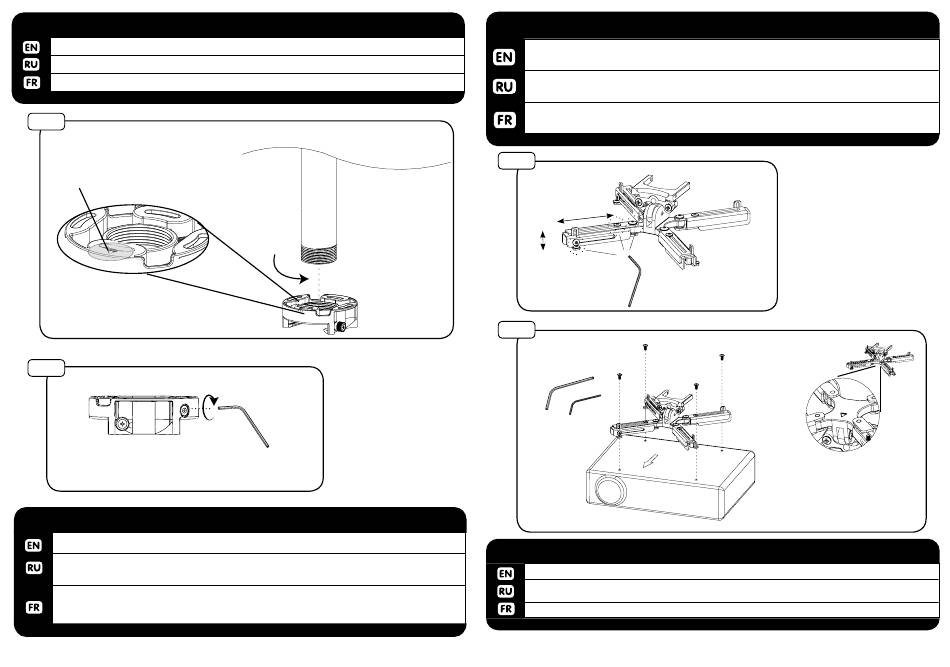 EN
RU
FR

EN
RU
FR

EN
RU
FR

EN
RU
FR