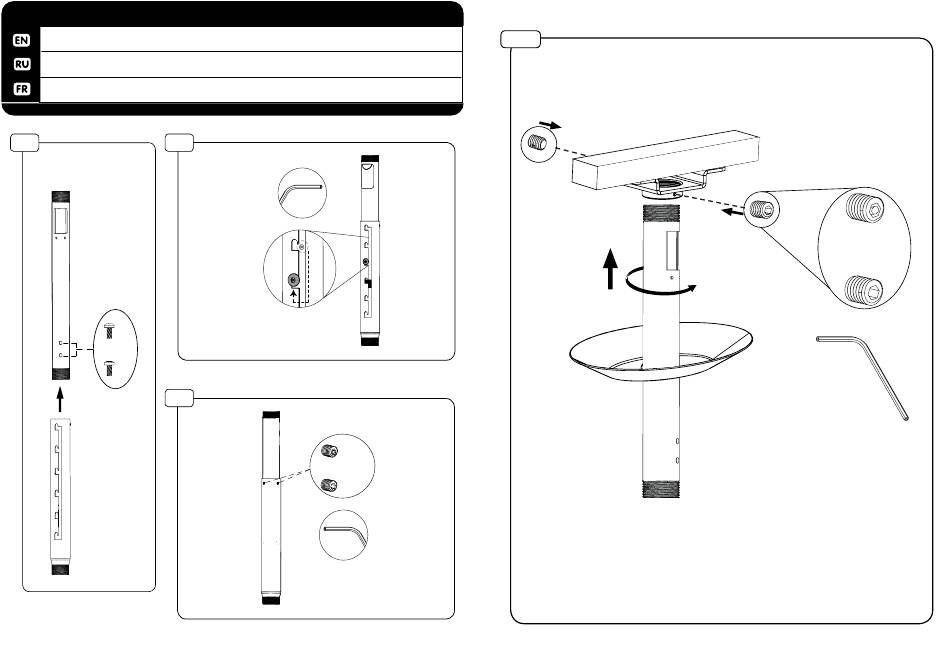 EN
RU
FR