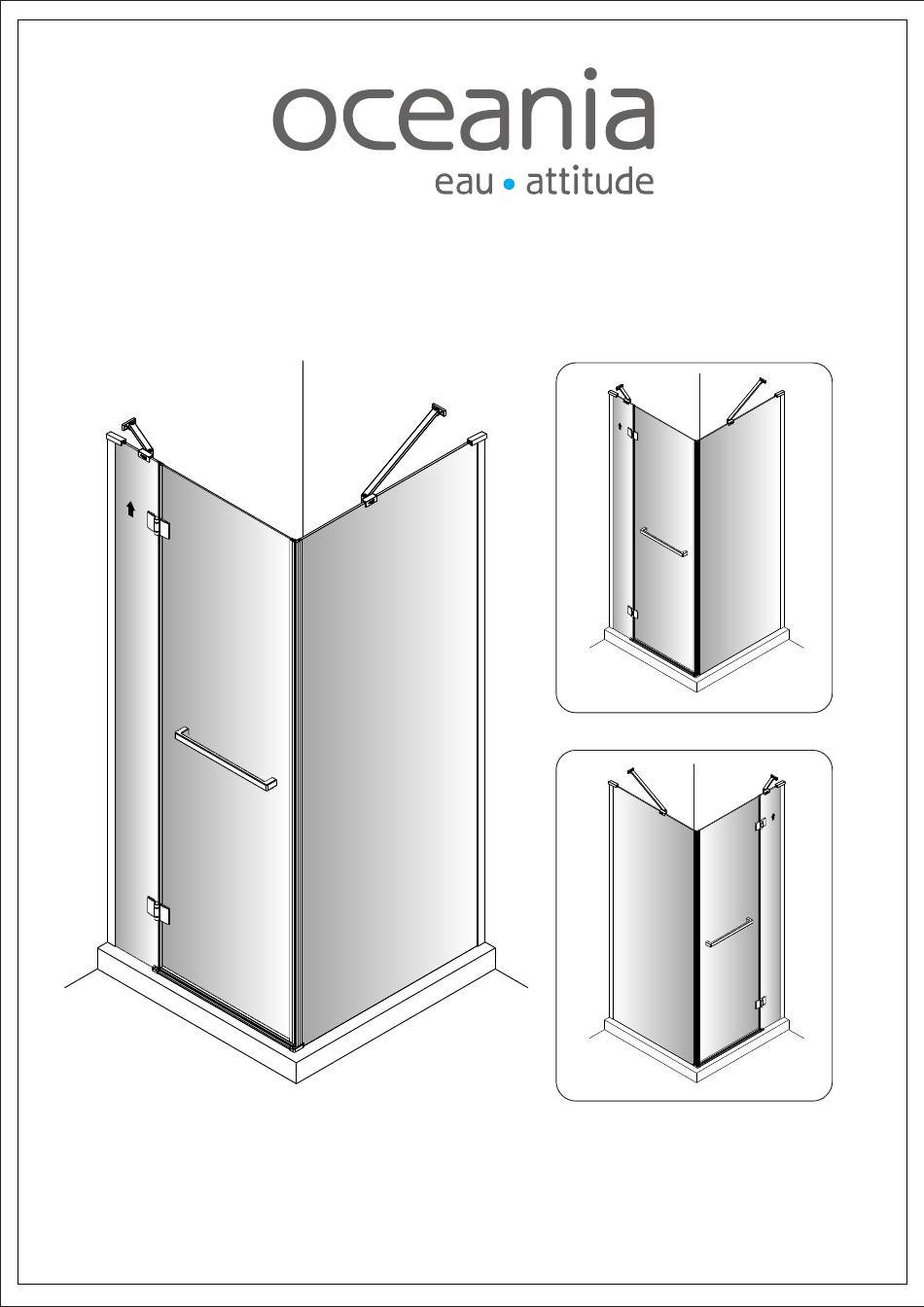 oceania
eau • attitude