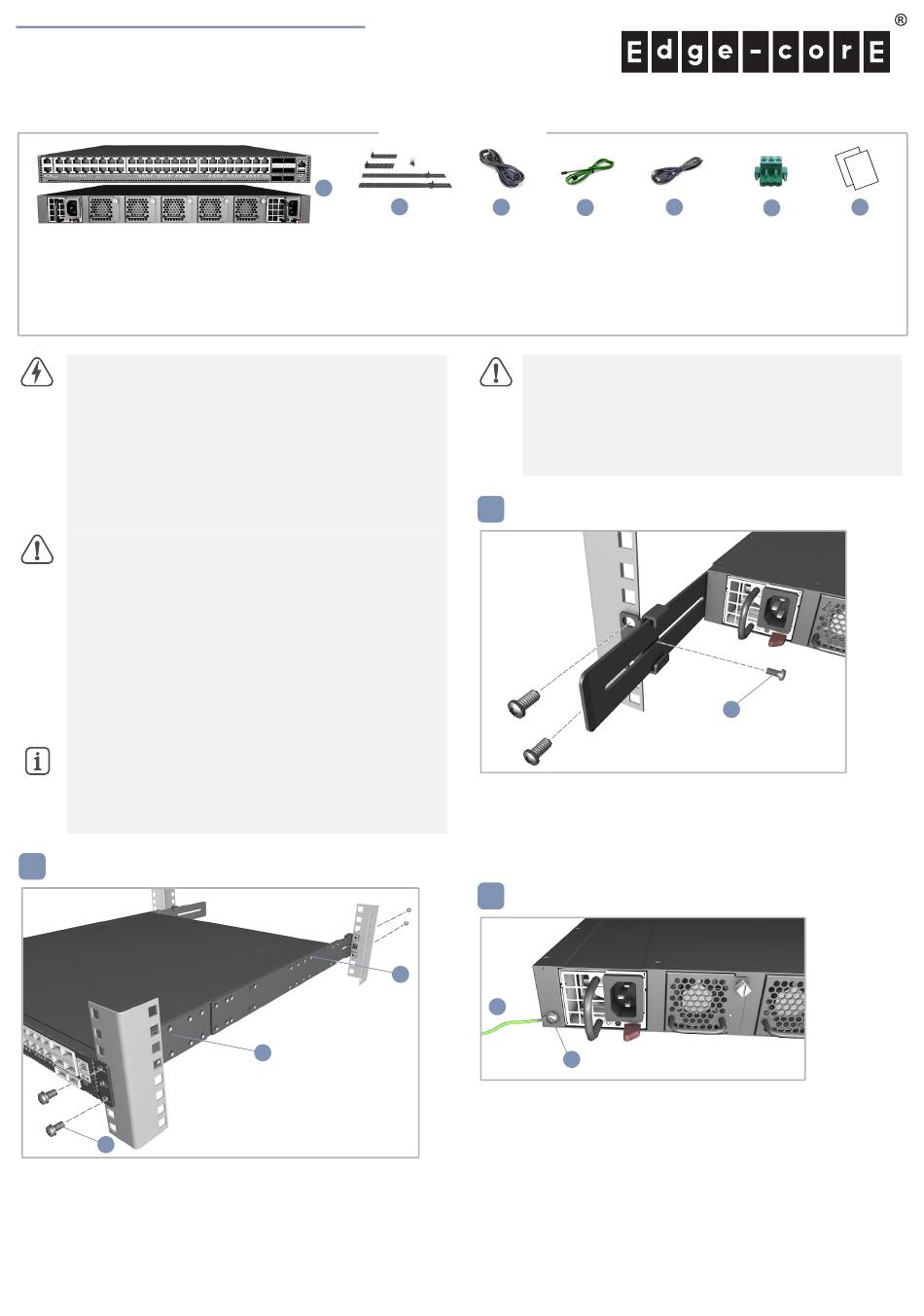 Edge-corE
®