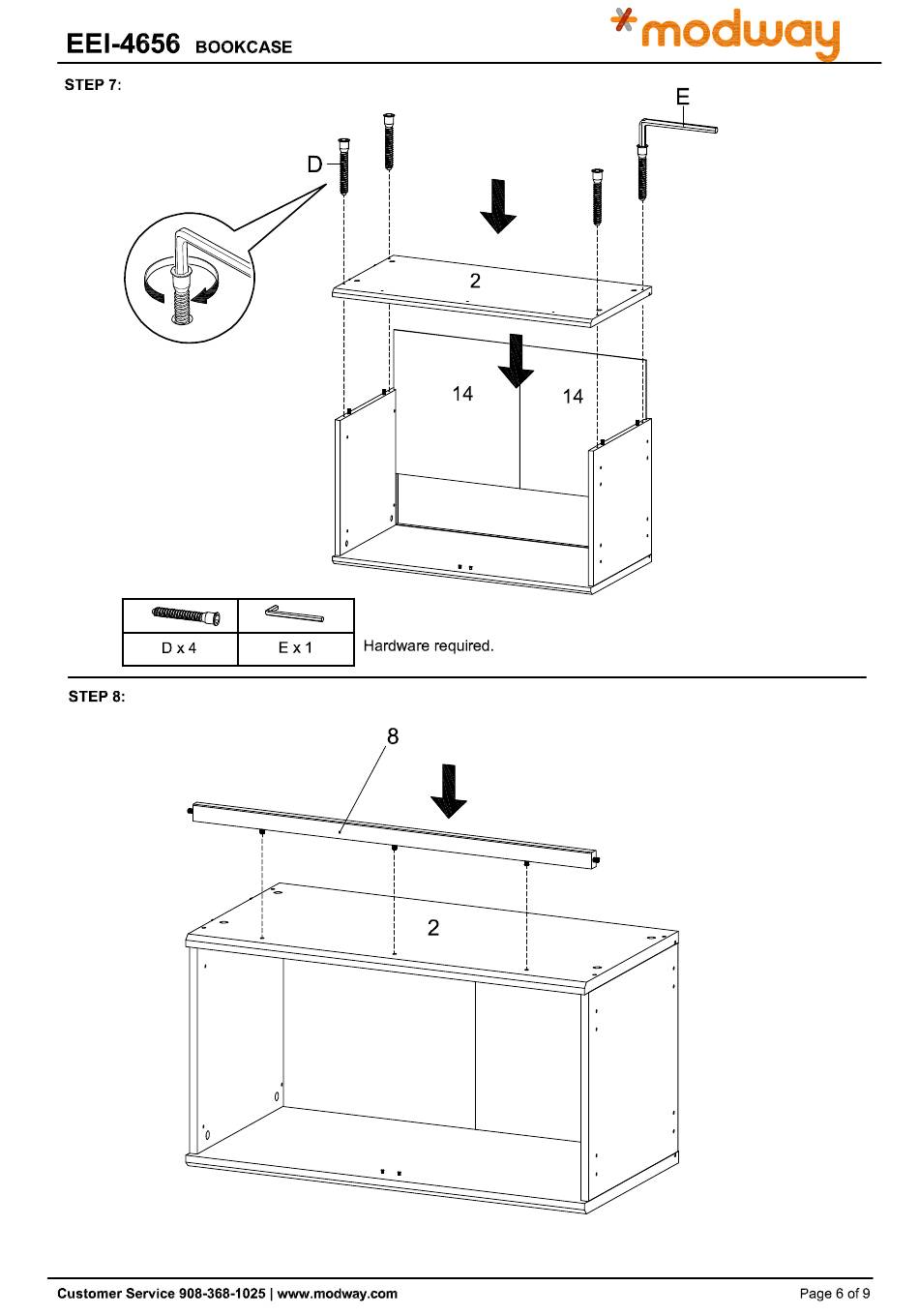 EEI-4656 BOOKCASE

modway

STEP 7:

E

D

2

14

14

| D x 4 | E x 1 |
|---|---|

Hardware required.

STEP 8:

8

2

Customer Service 908-368-1025 | www.modway.com

Page 6 of 9