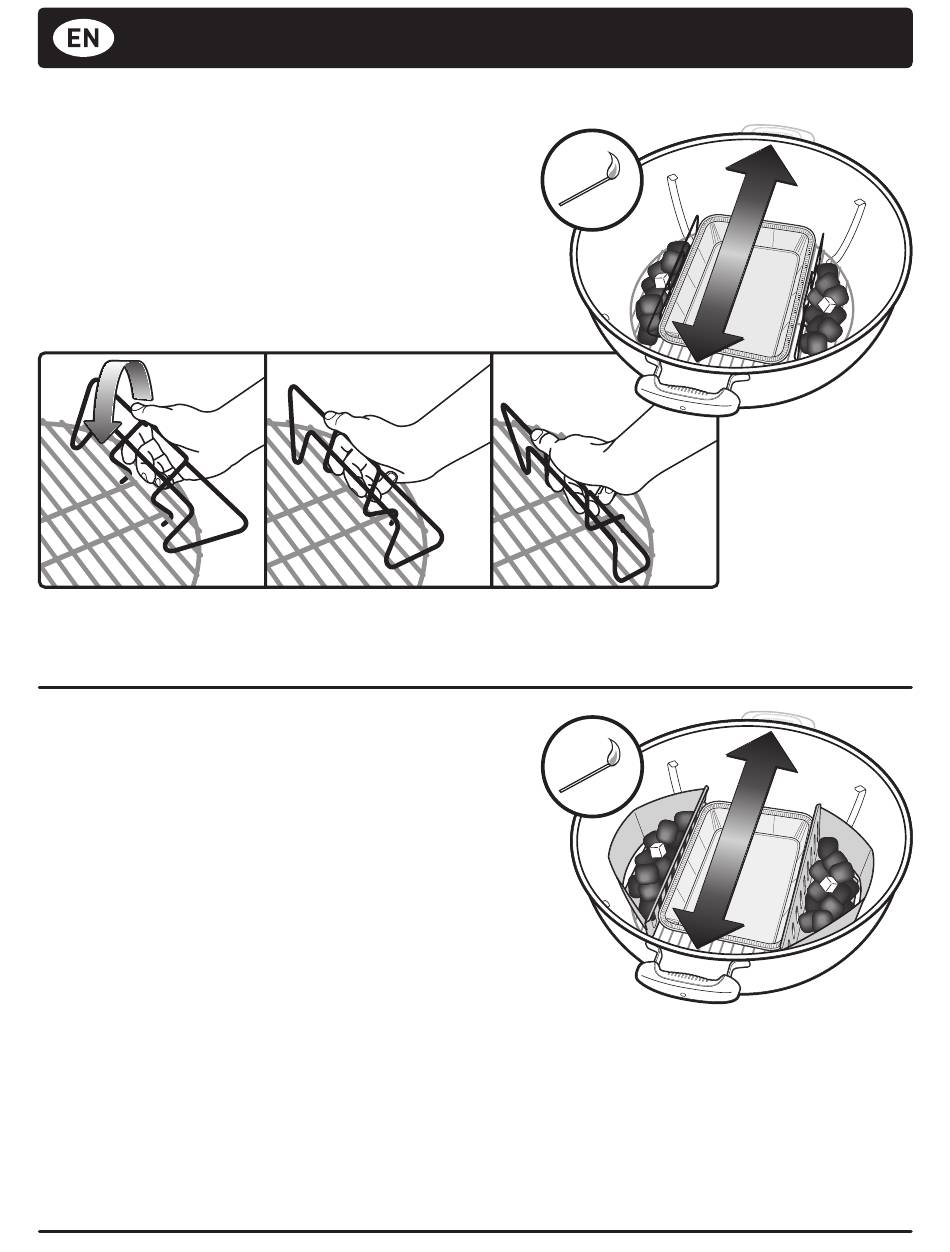 EN