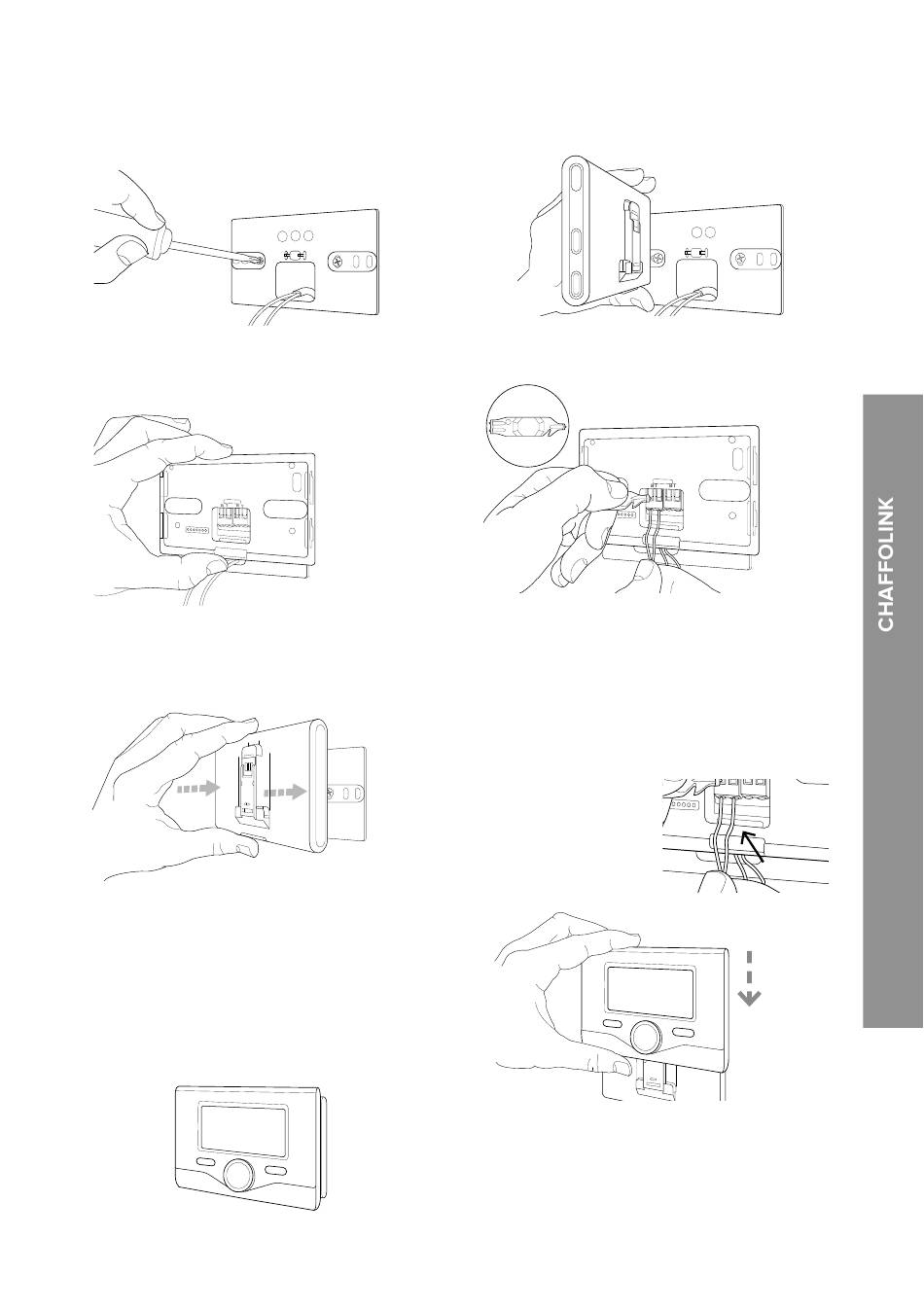 CHAFFOLINK