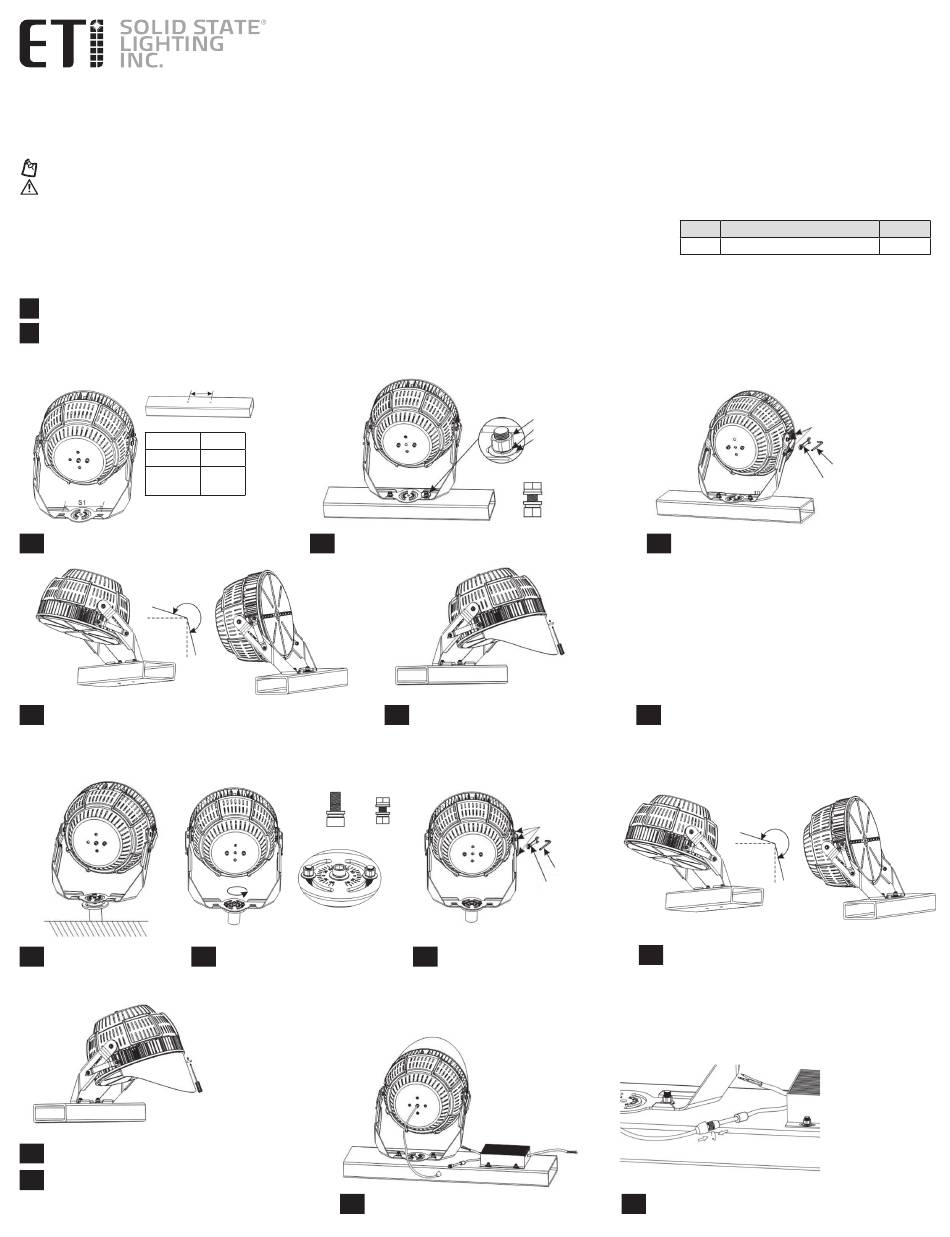 ETi SOLID STATE® LIGHTING INC.

S1