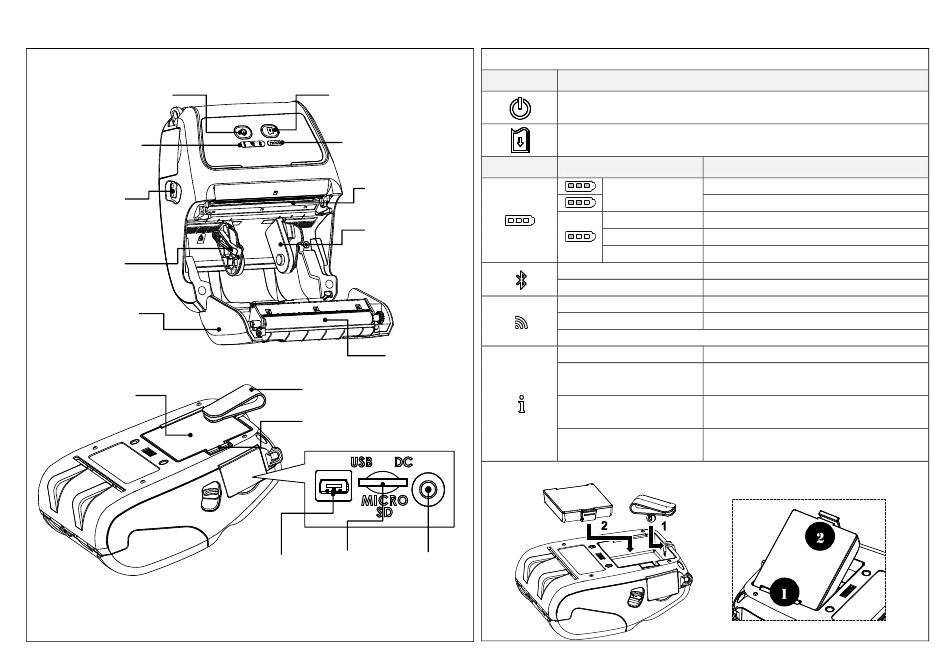 USB DC
MICRO SD

2 1

2
1