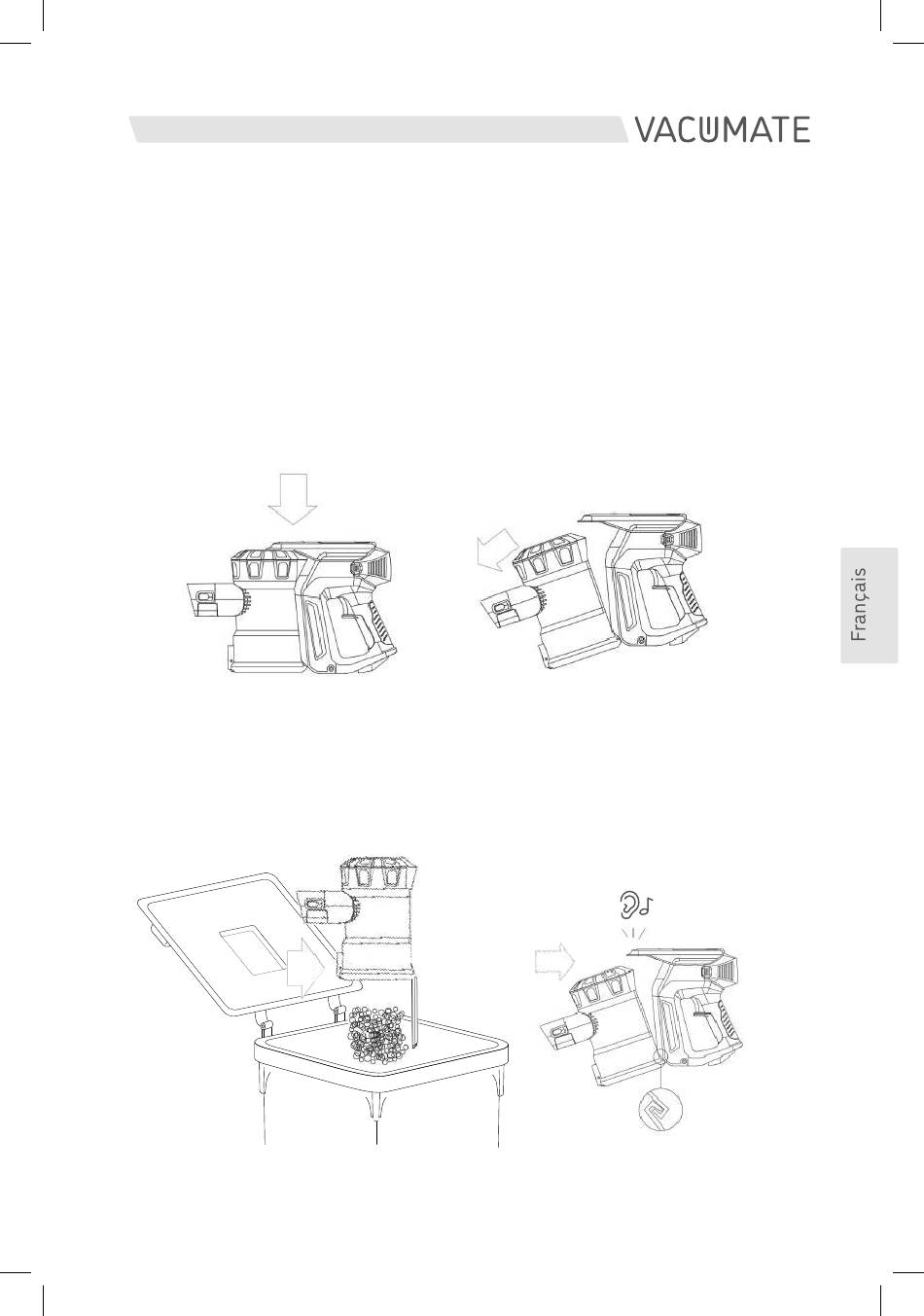 VACUMATE

Français