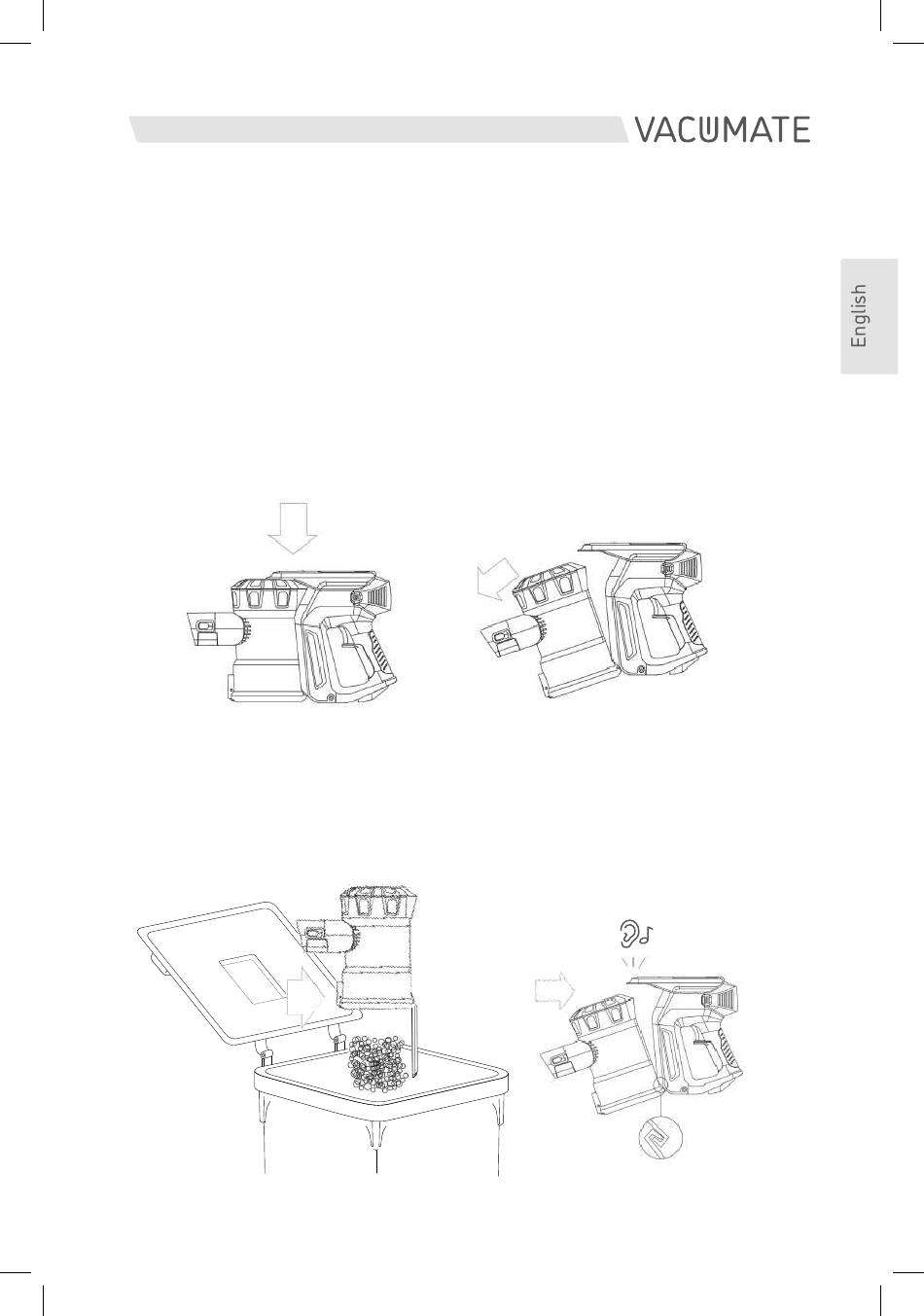 VACUMATE

English