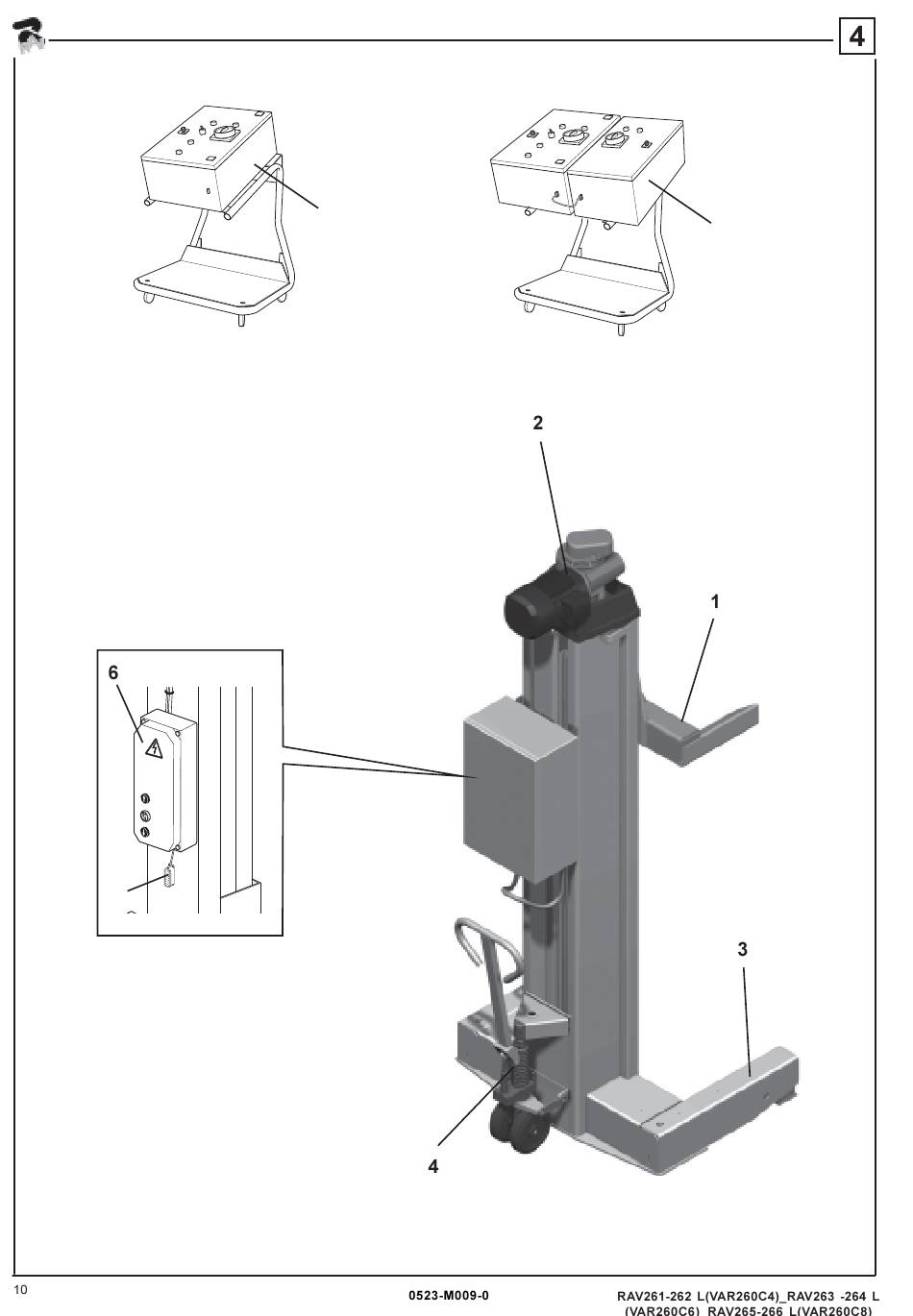 4

2

1

6

3

4

10

0523-M009-0

RAV261-262 L(VAR260C4)_RAV263 -264 L (VAR260C6)_RAV265-266 L(VAR260C8)