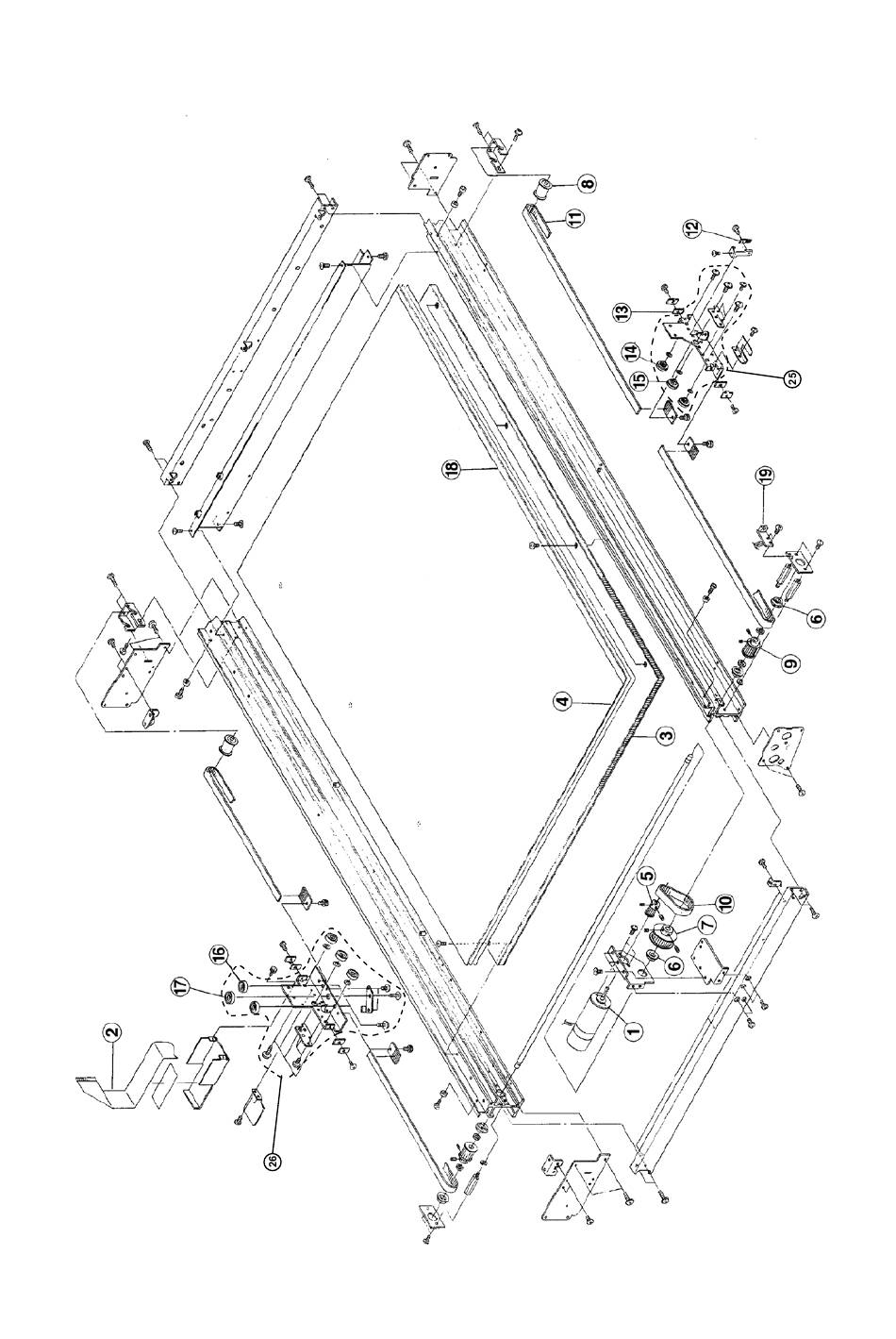 8
11
12
13
14
15
25
18
19
6
9
4
3
5
10
7
6
1
16
17
2
26