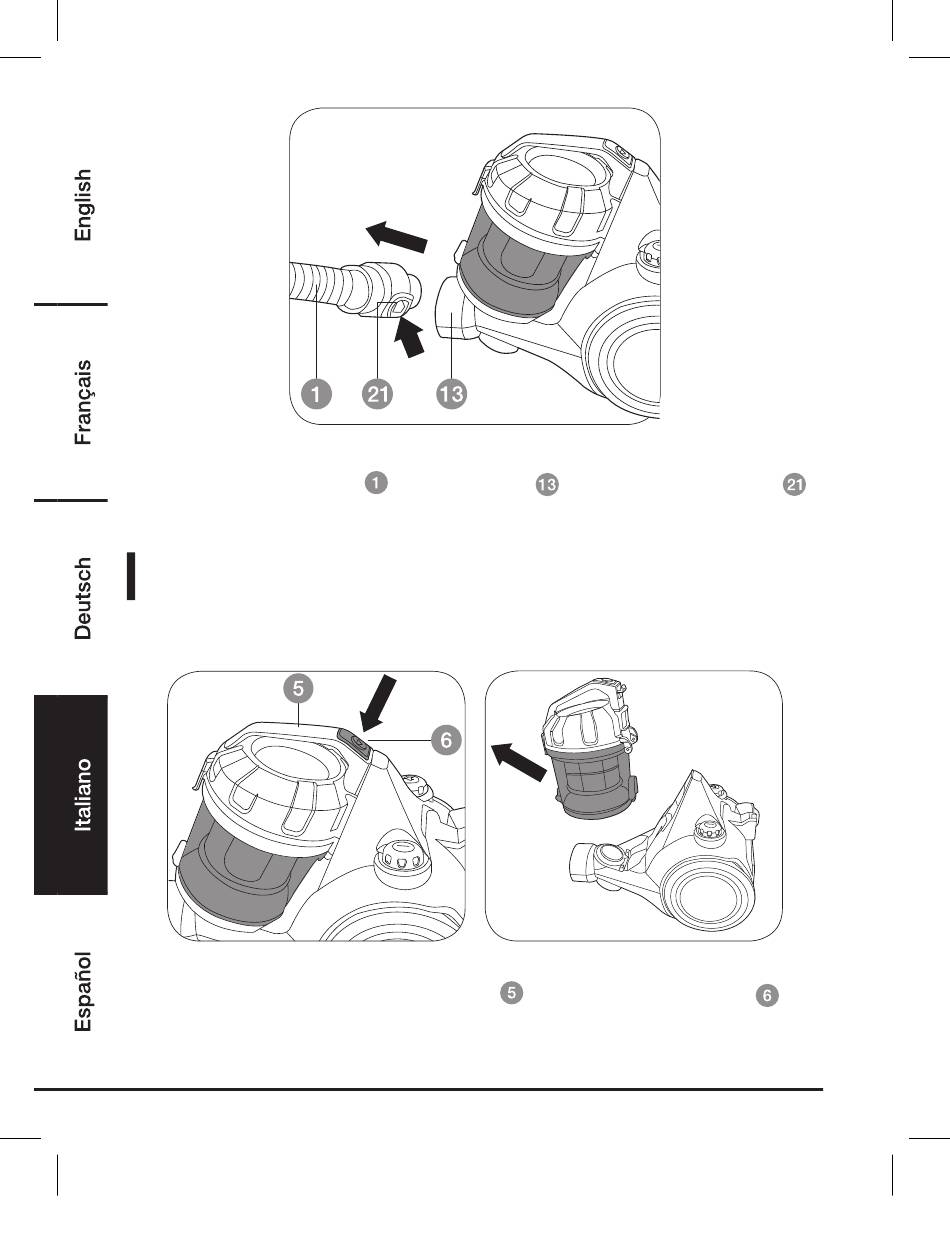 English

Français

Deutsch

Italiano

Español

1

21

13

1

13

21

5

6

5

6