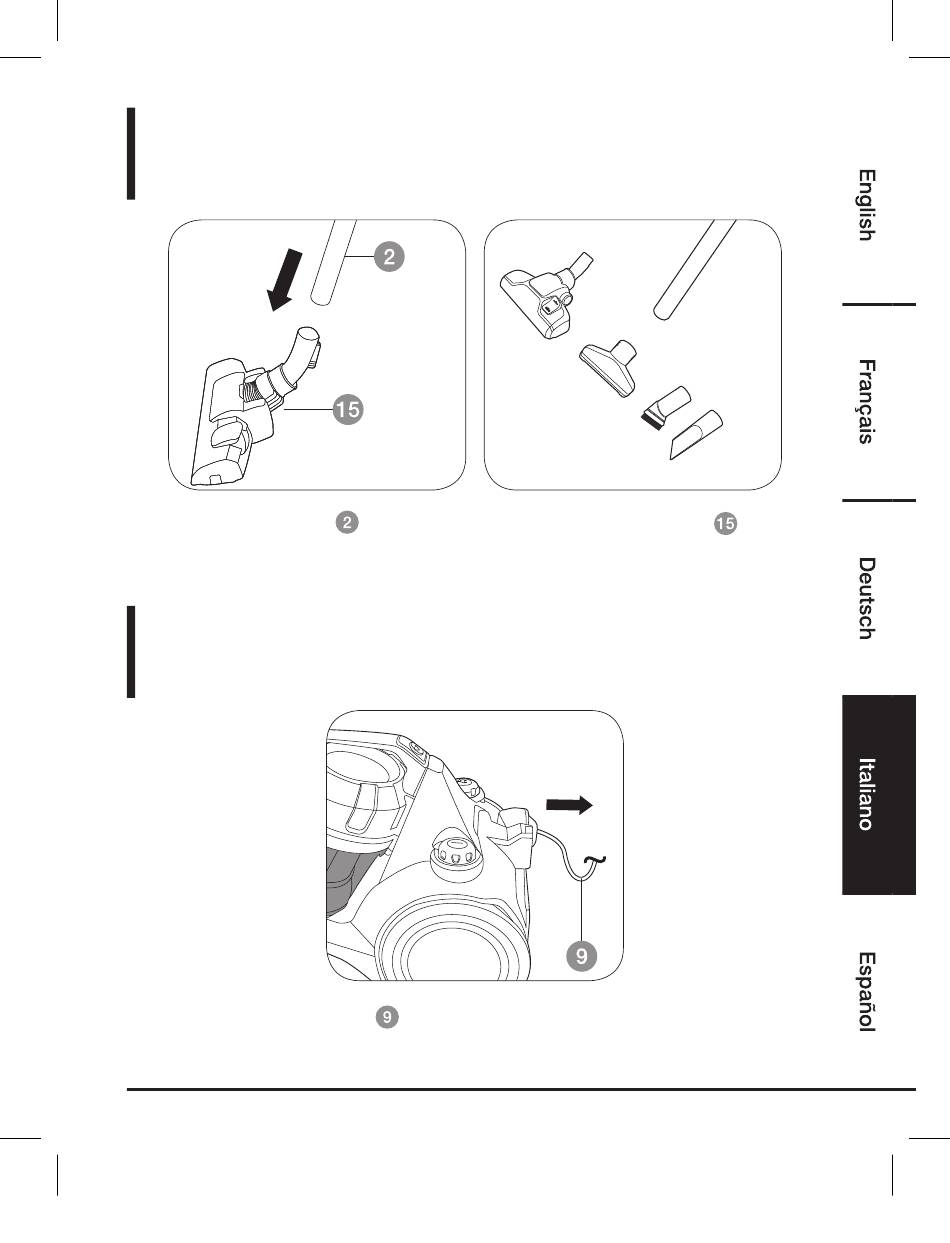 2

15

2

15

9

9

English

Français

Deutsch

Italiano

Español