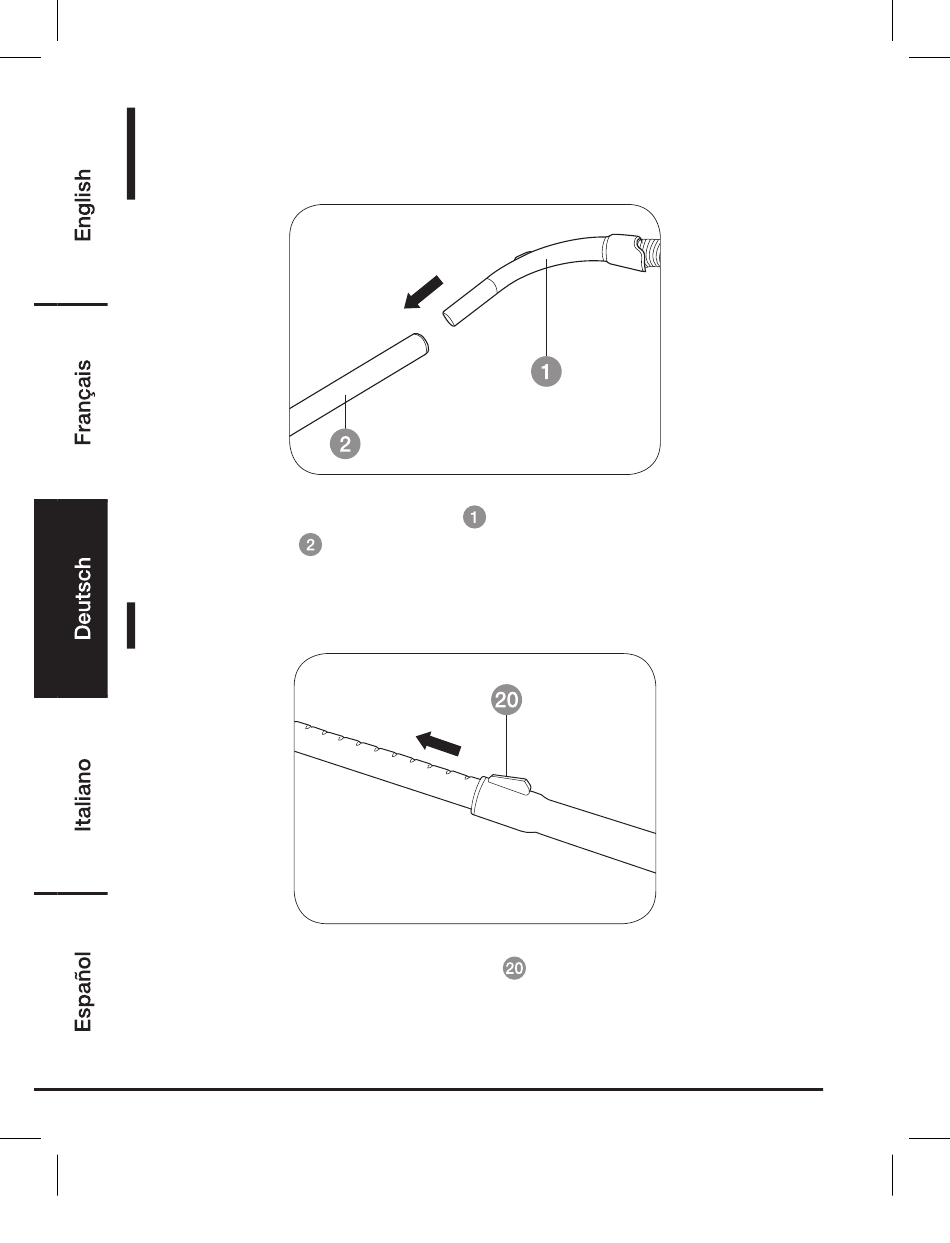 English

Français

Deutsch

Italiano

Español

1

2

1

2

20

20