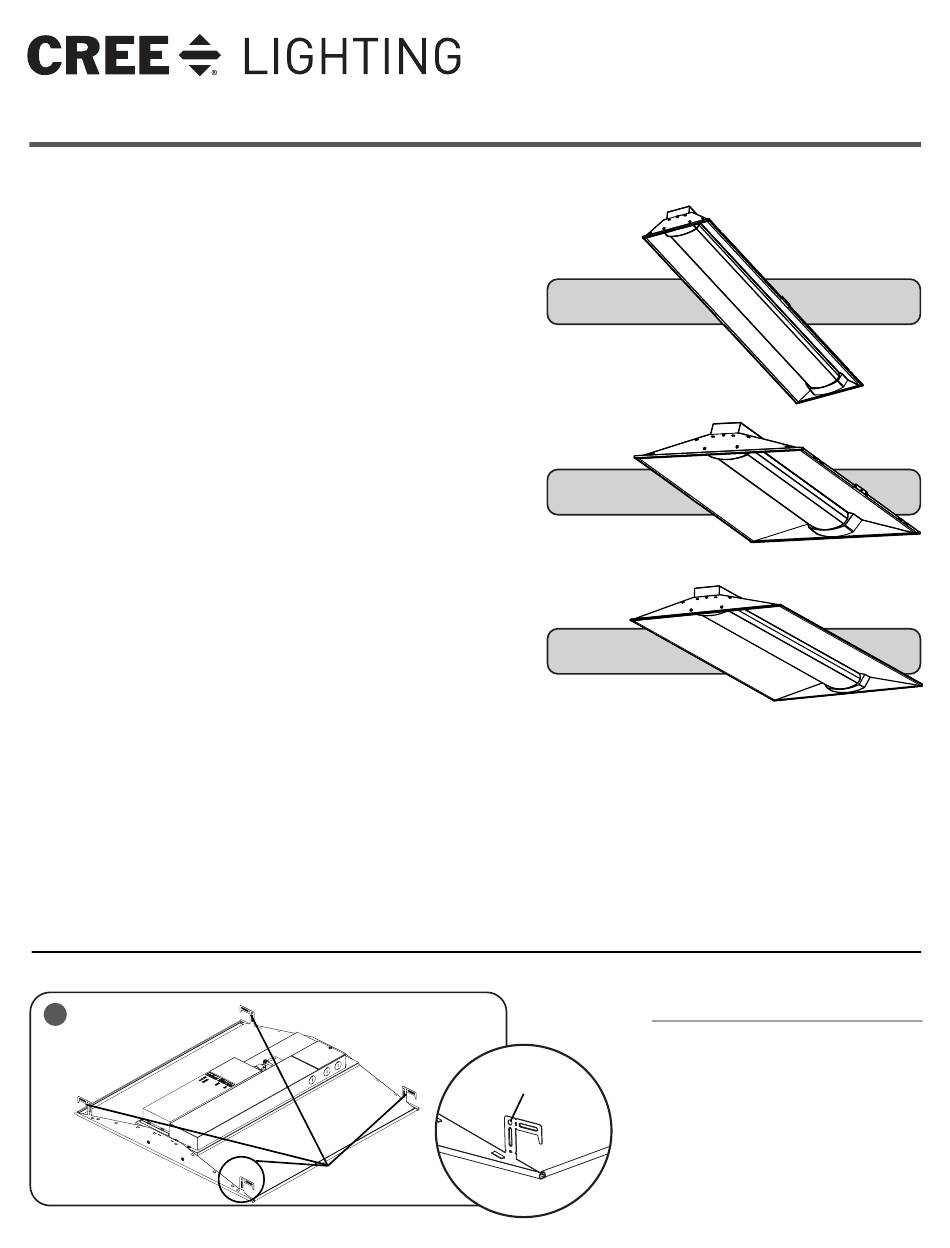 CREE LIGHTING