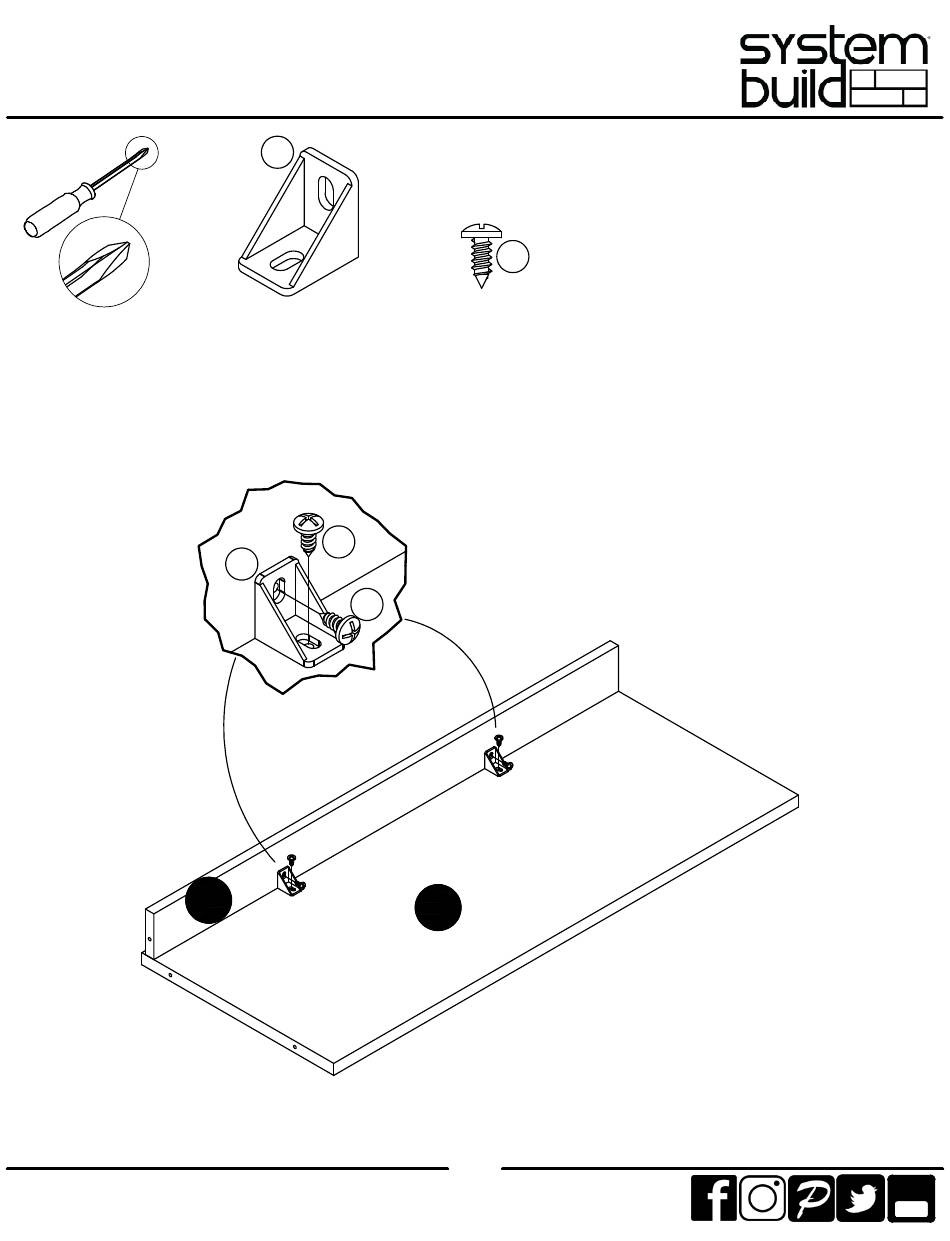 system build