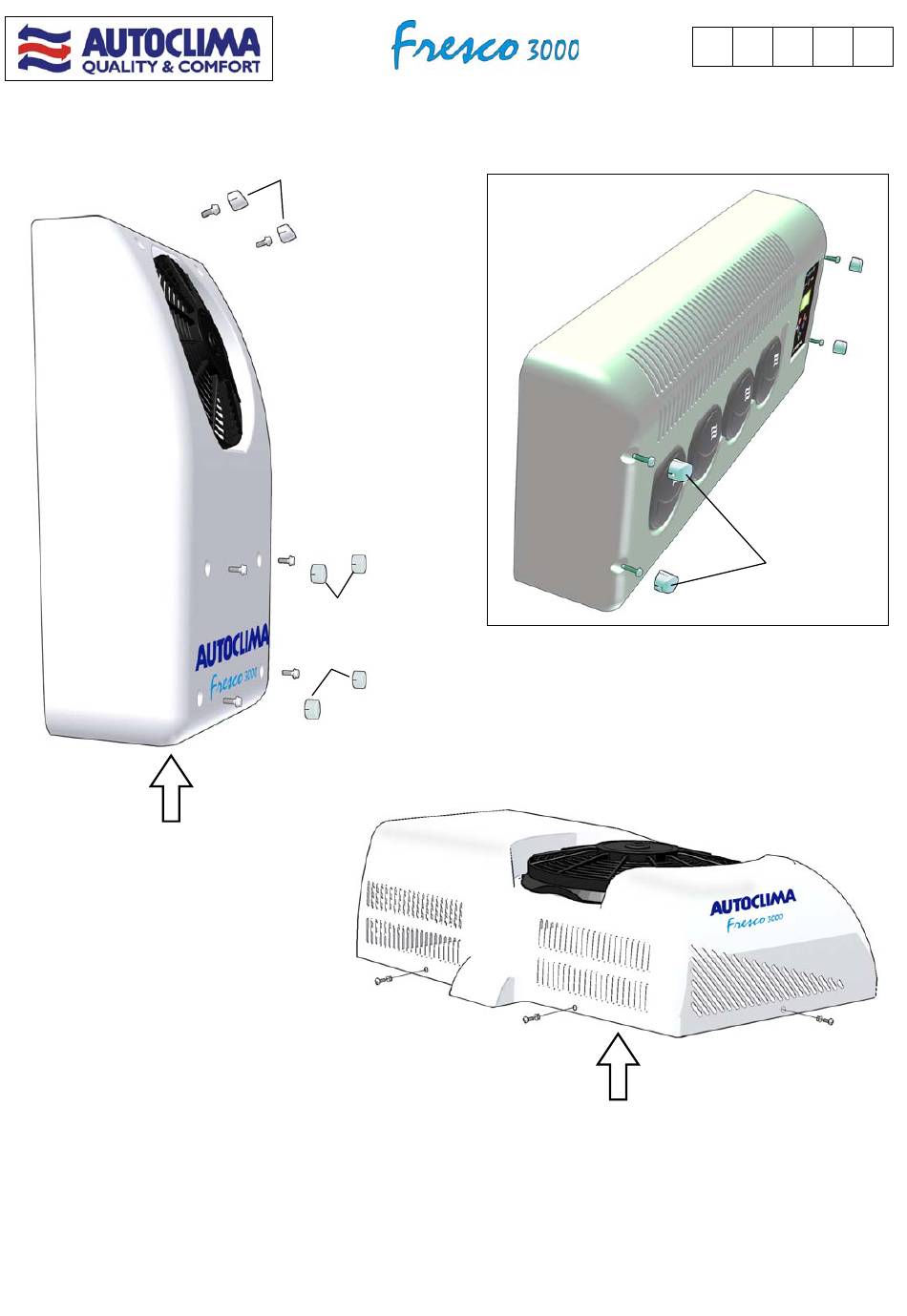 AUTOCLIMA
QUALITY & COMFORT

Fresco 3000

AUTOCLIMA
Fresco 3000

AUTOCLIMA
Fresco 3000