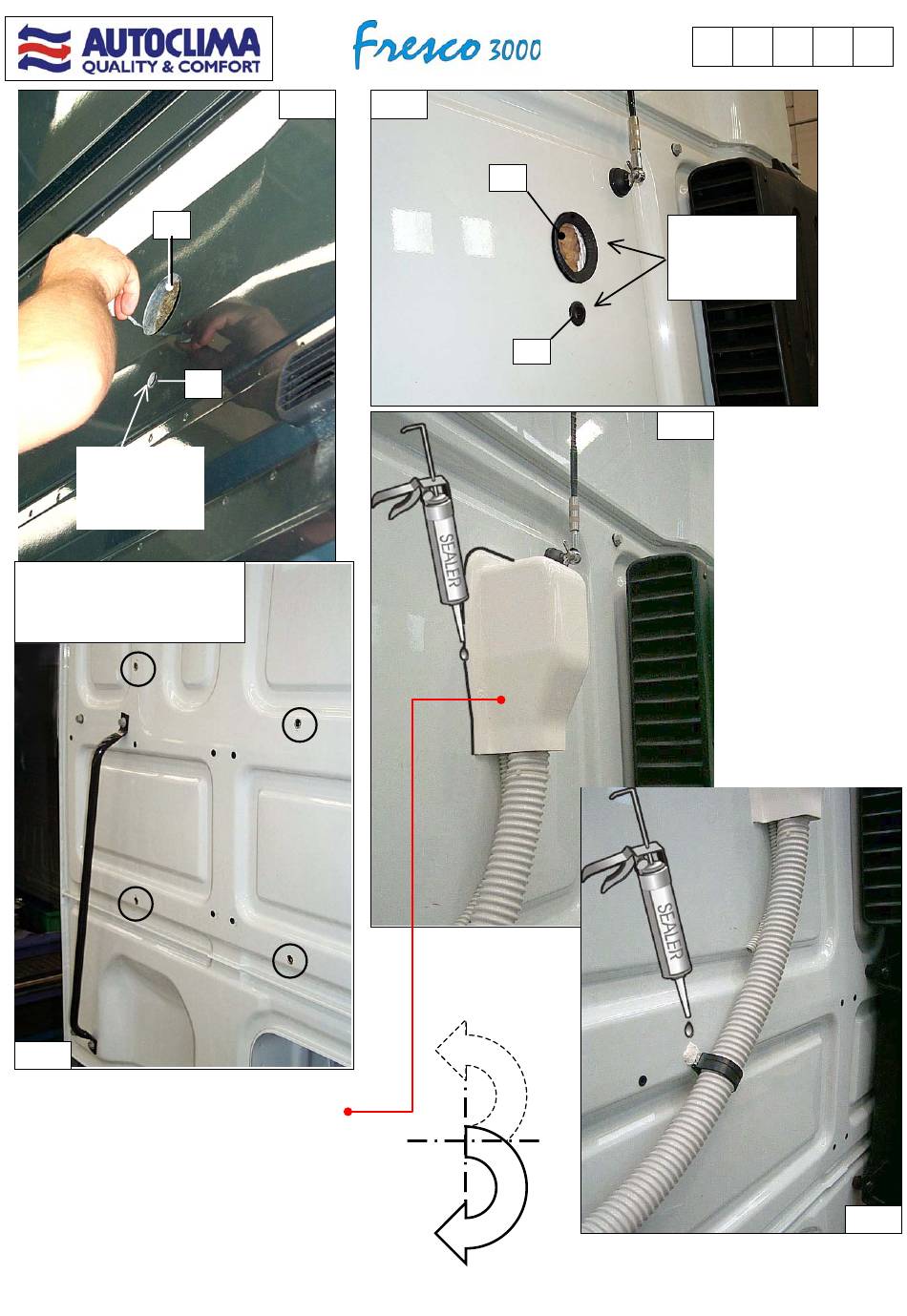 AUTOCLIMA
QUALITY & COMFORT

Fresco 3000

SEALER

SEALER