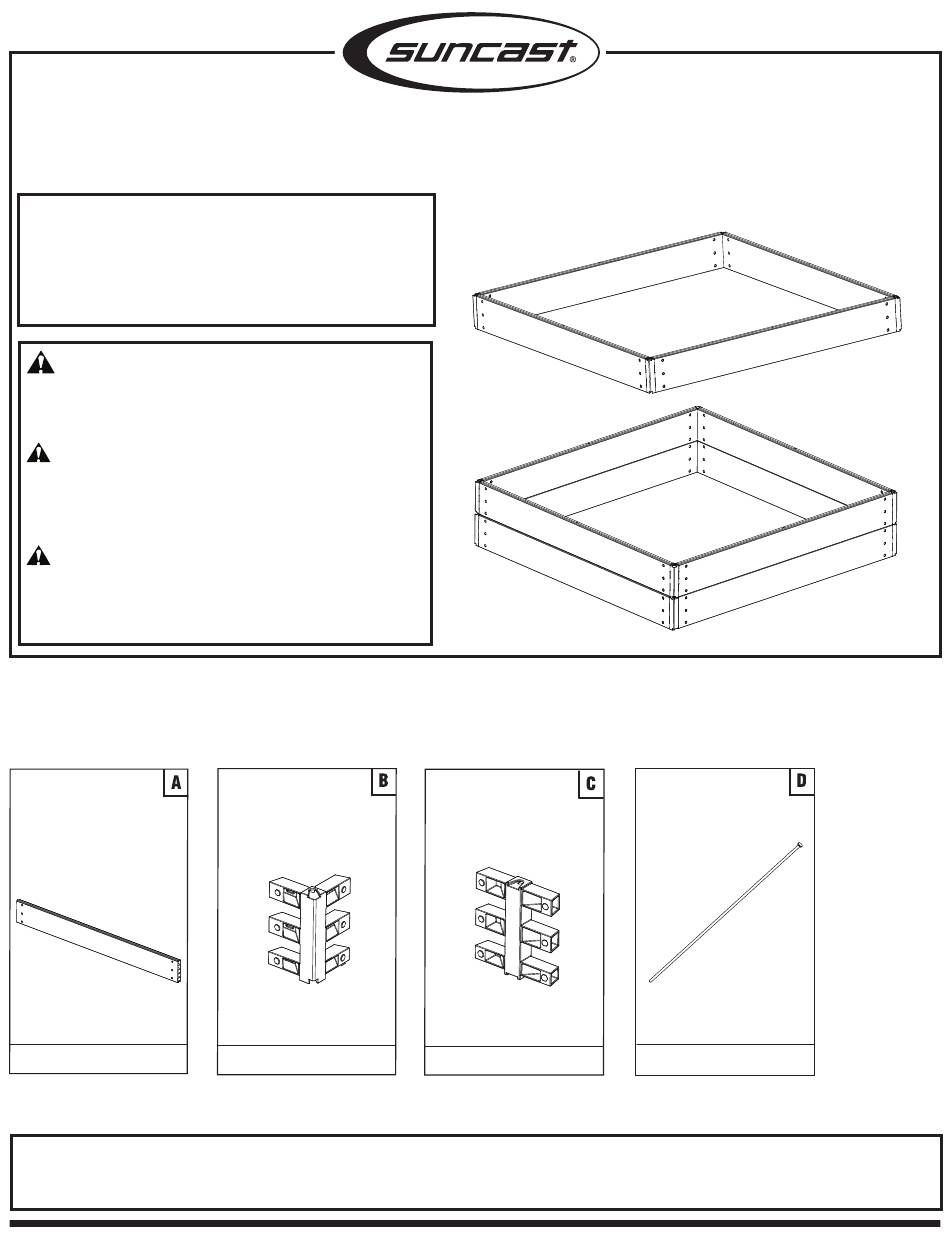 suncast®

A

B

C

D