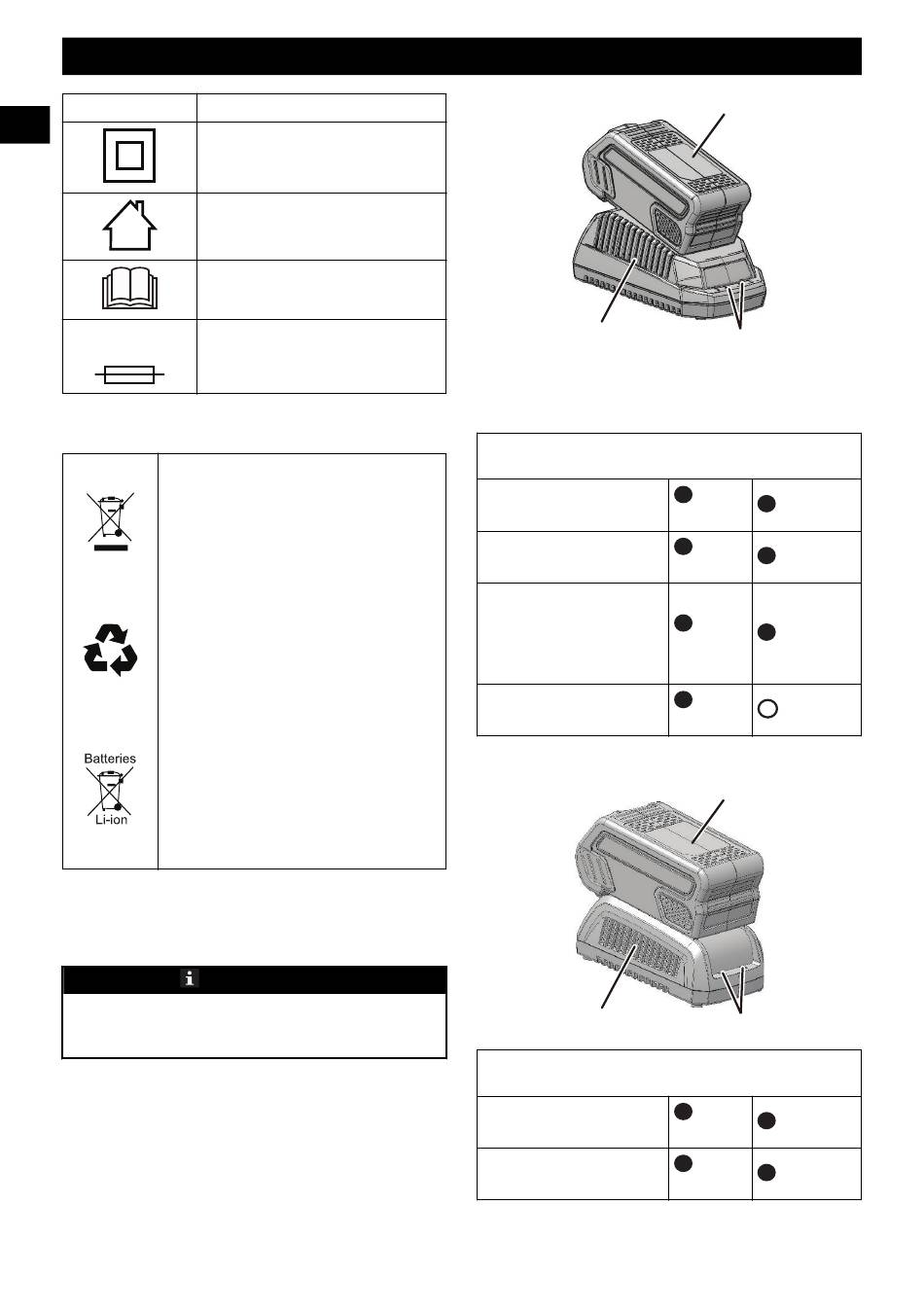 Batteries

Li-ion