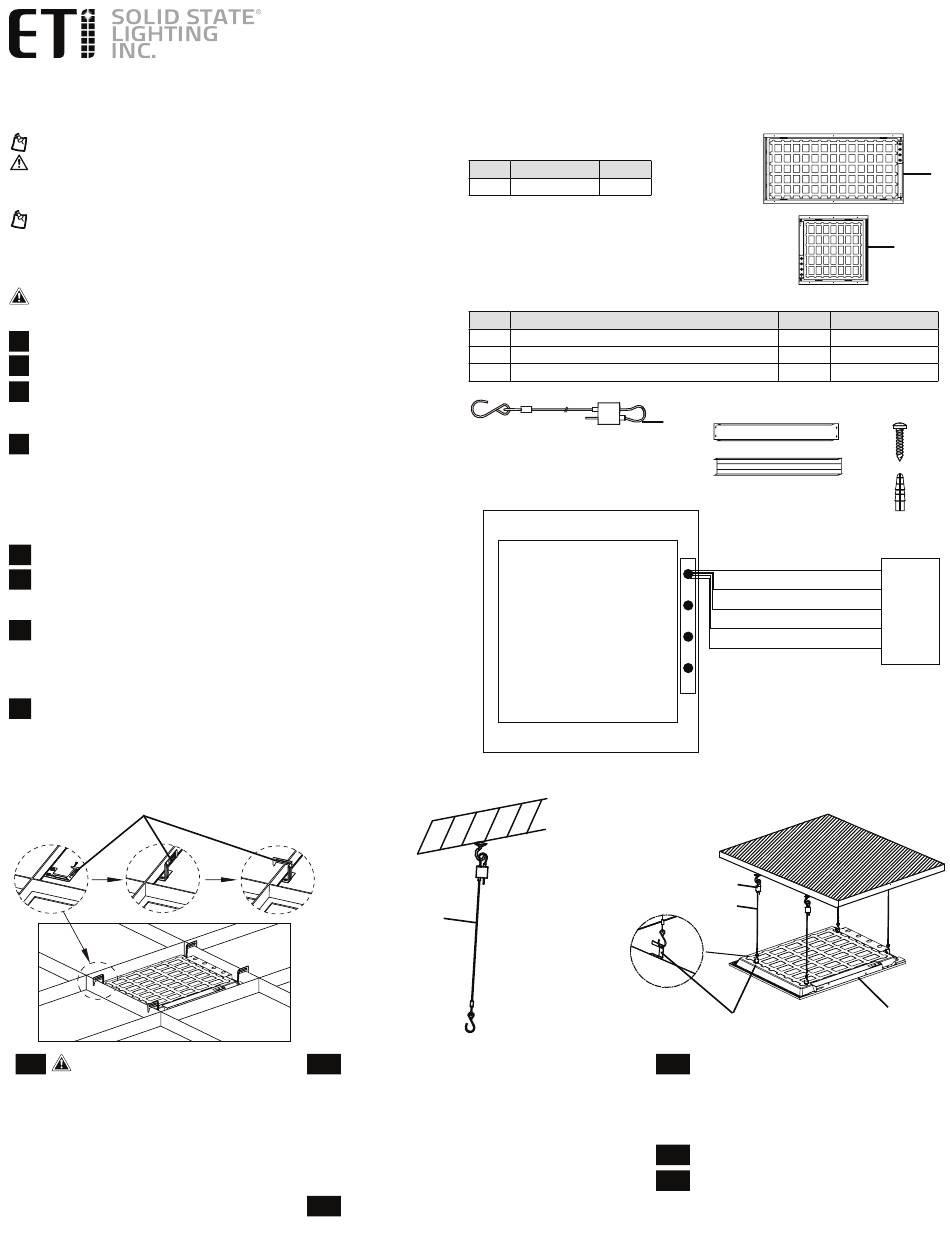 ETi SOLID STATE® LIGHTING INC.