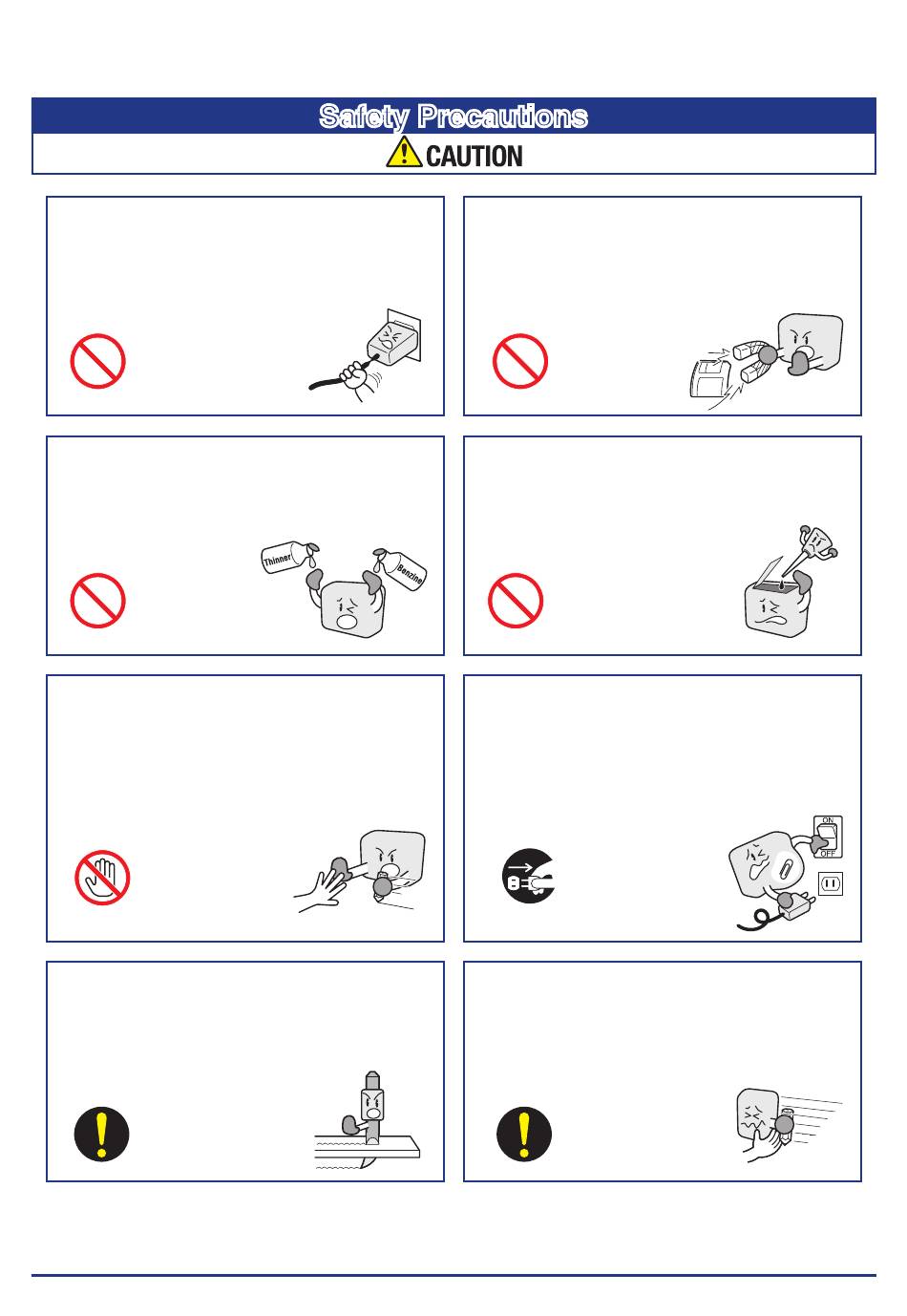 Safety Precautions

CAUTION

Thinner

Benzine

ON

OFF