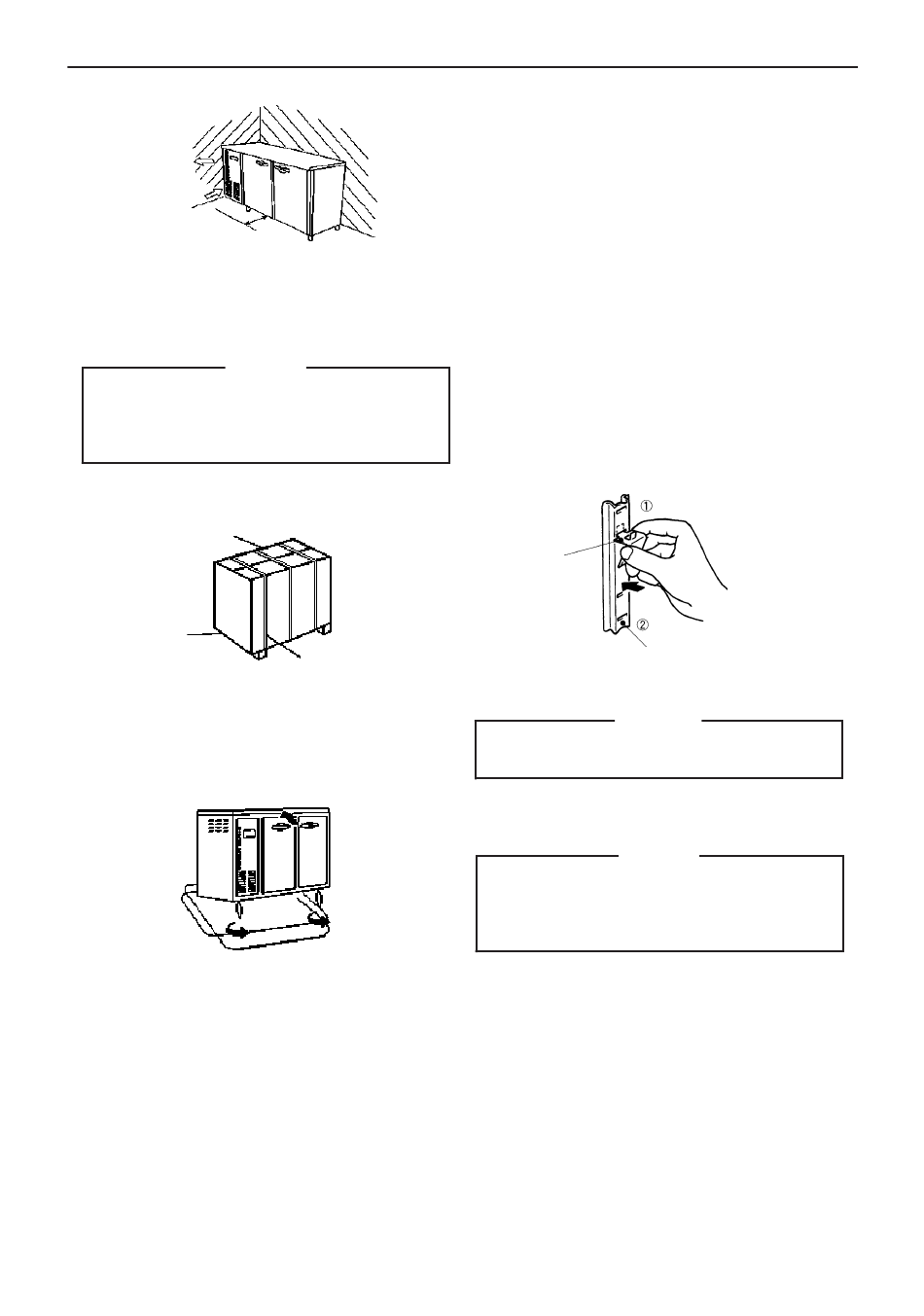 ①
②