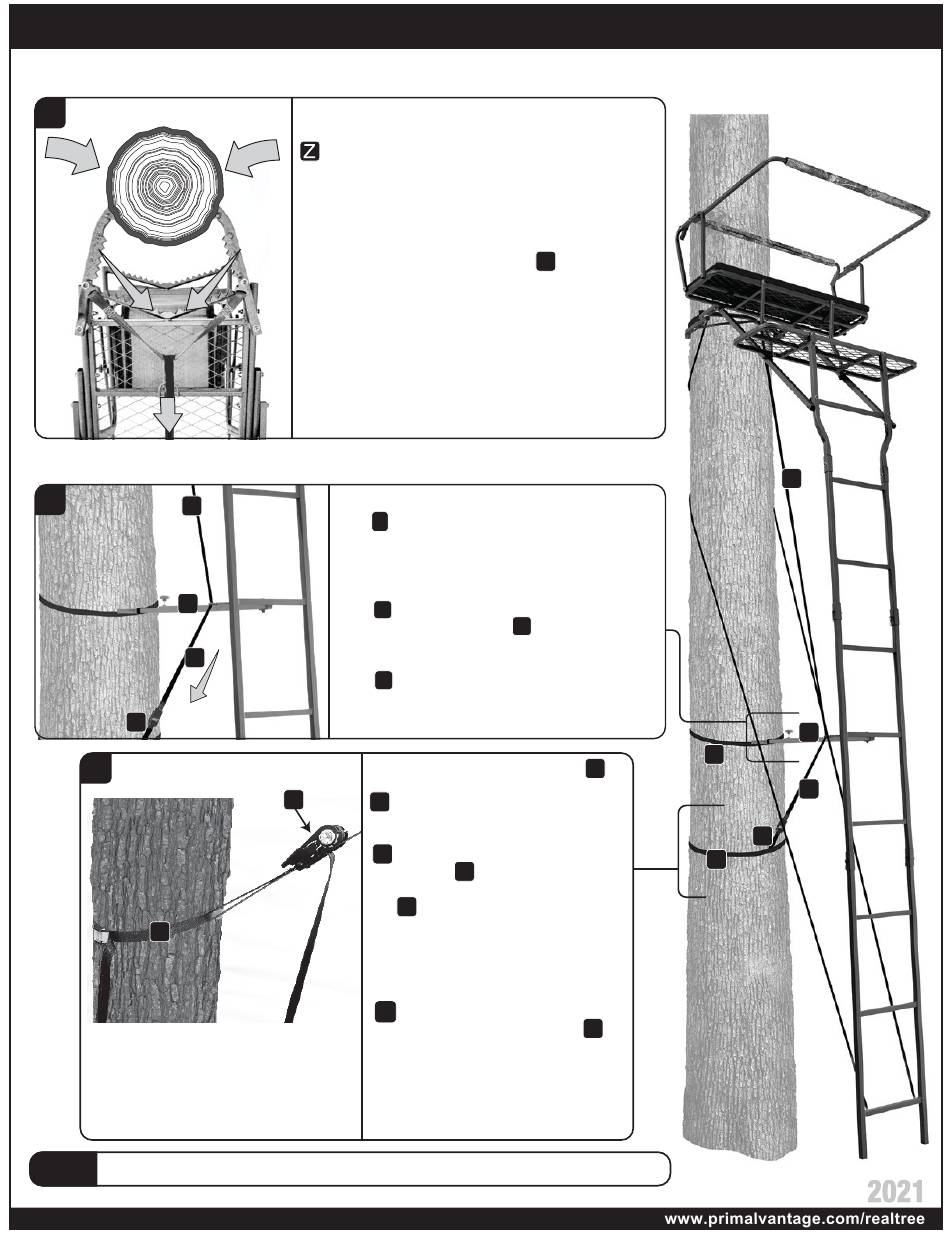 Z

2021
www.primalvantage.com/realtree