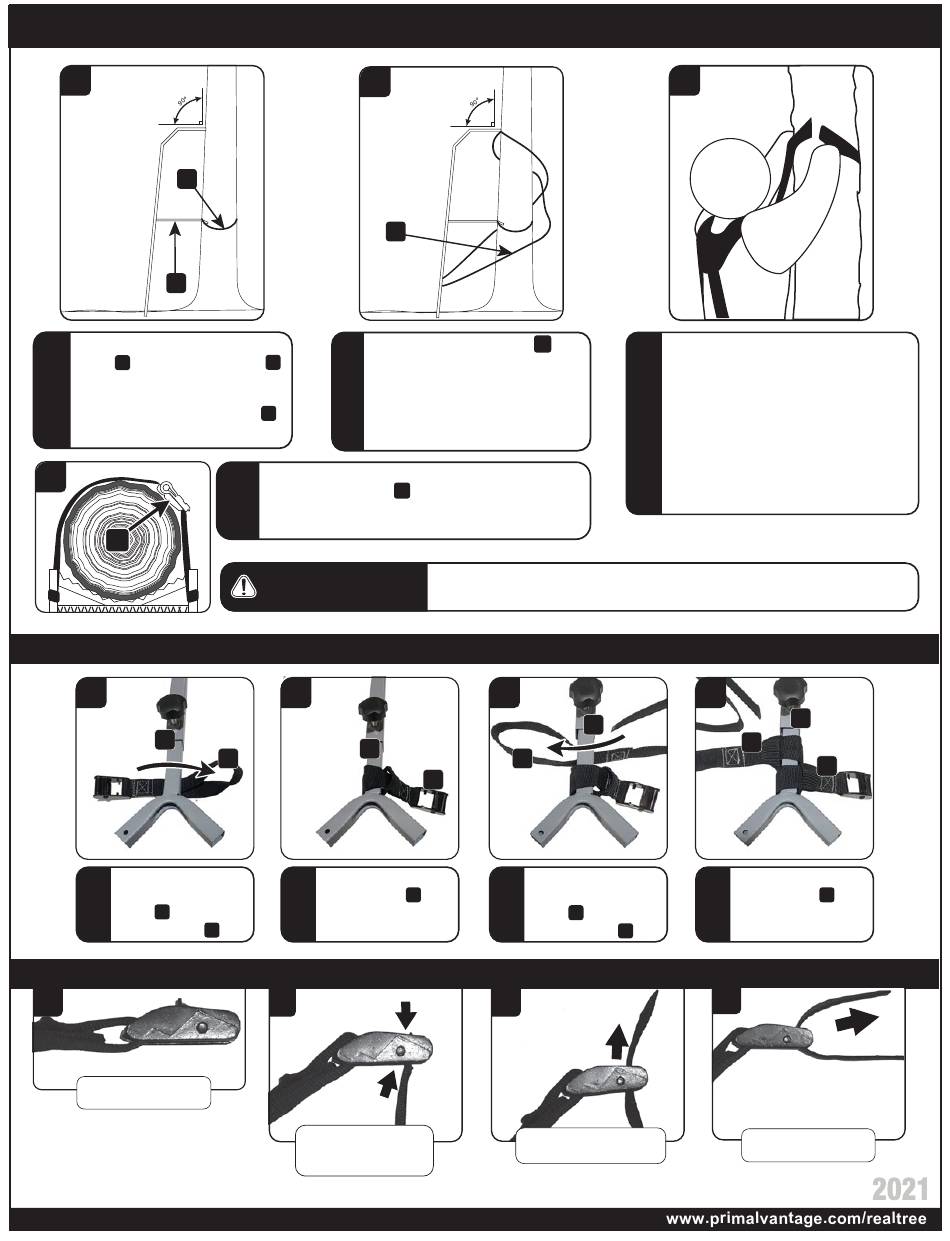 90°

90°

2021

www.primalvantage.com/realtree