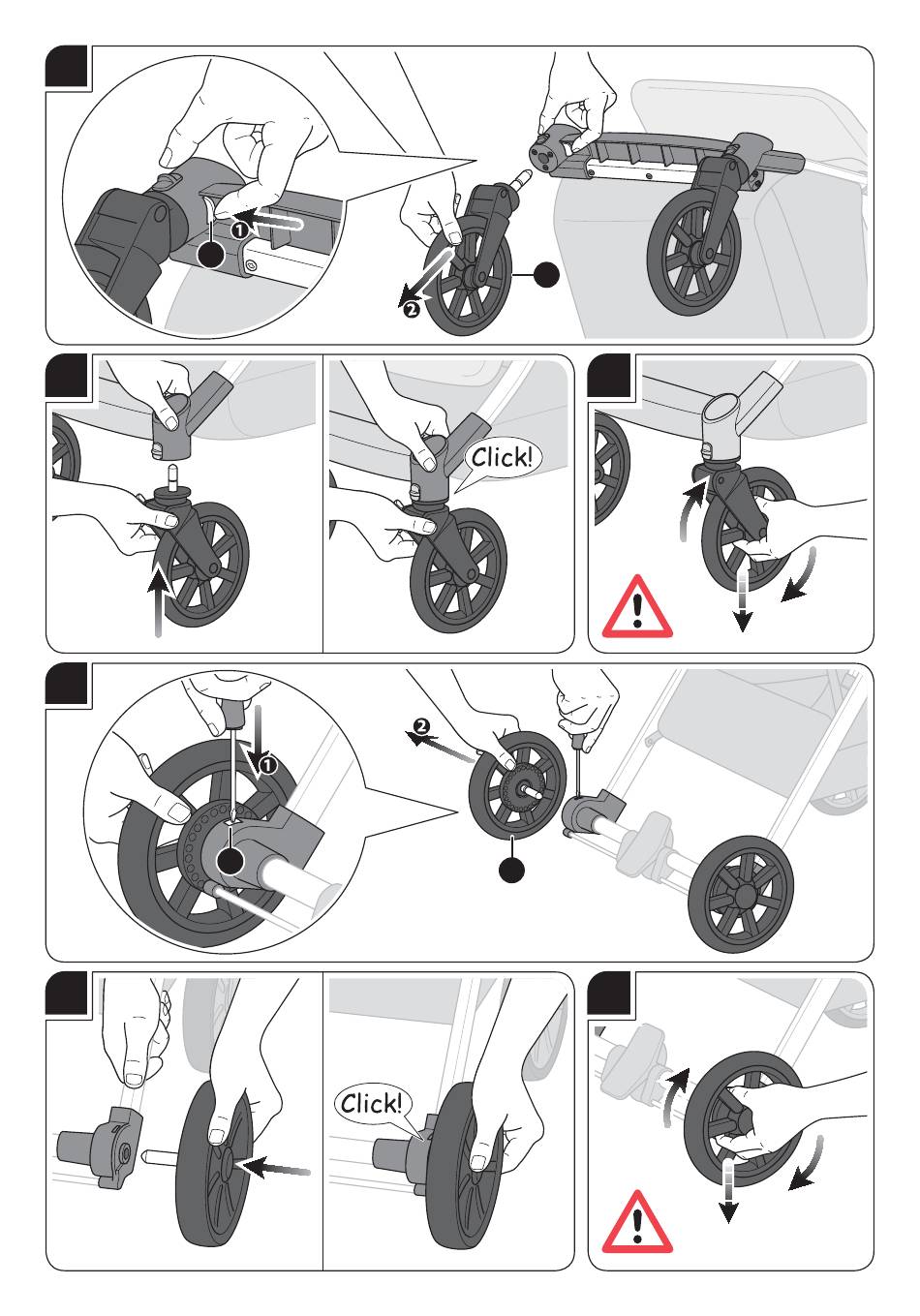 ❶
❷
Click!
❶
❷
Click!