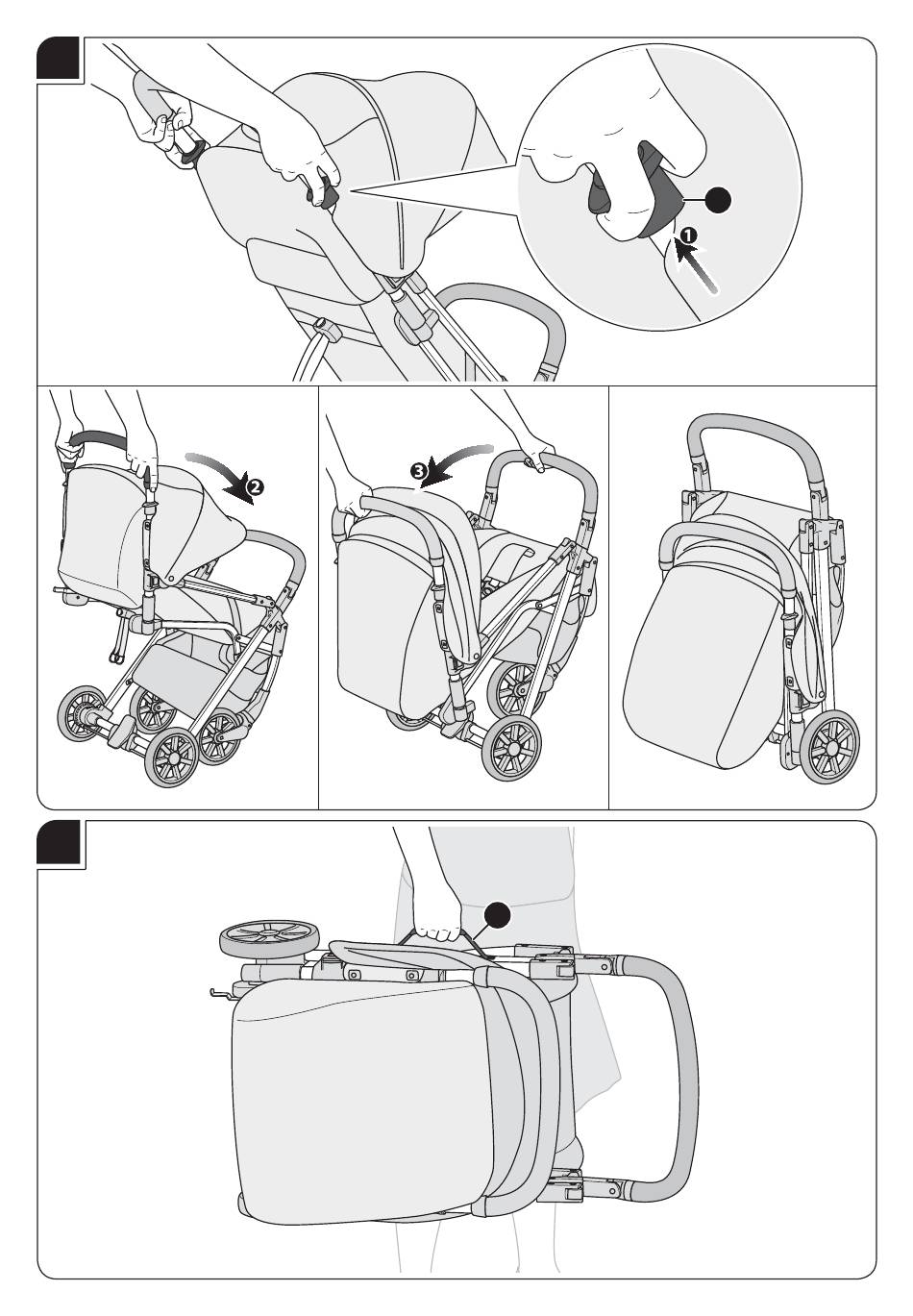 ❶

❷

❸