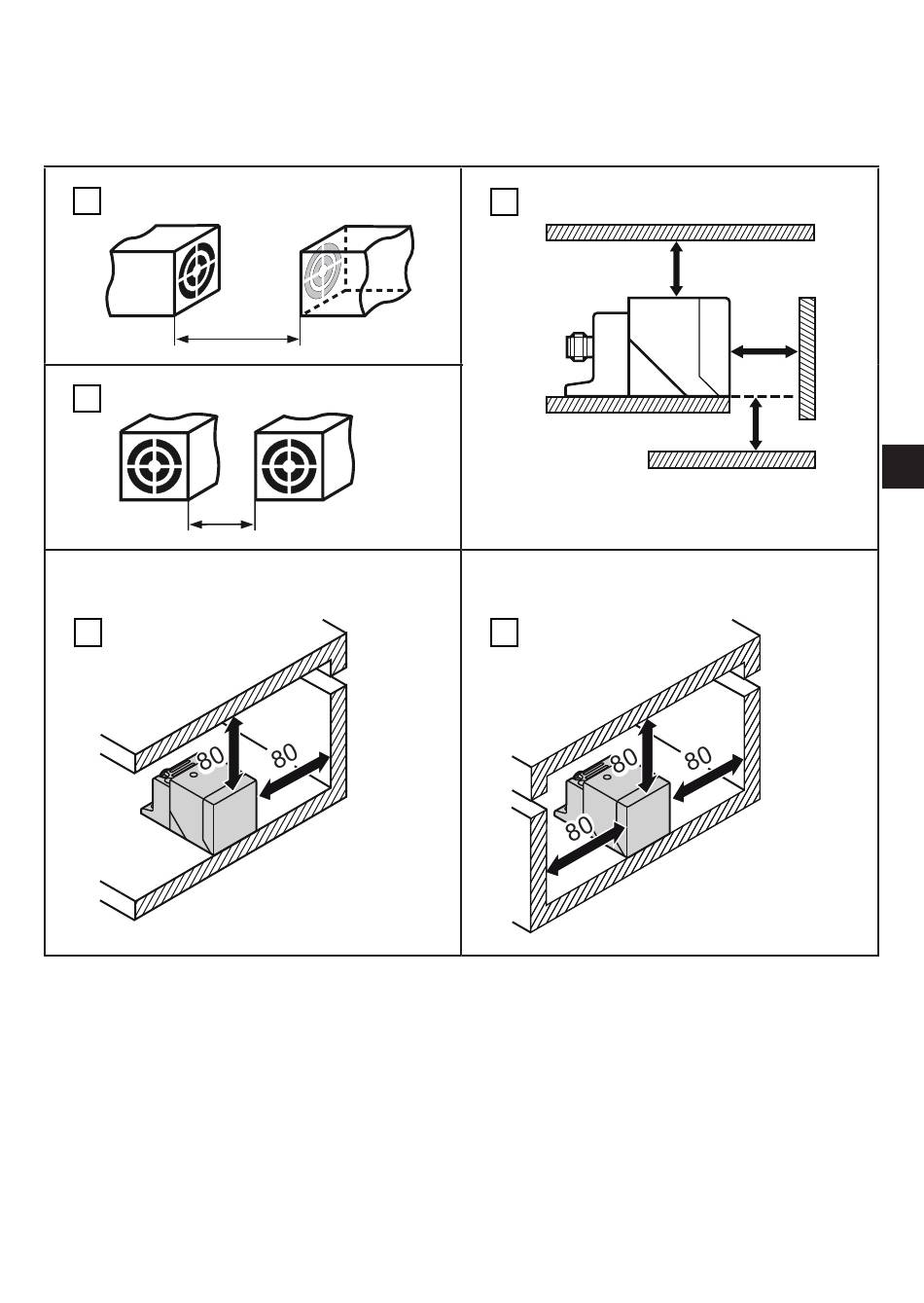 80
80

80
80
80