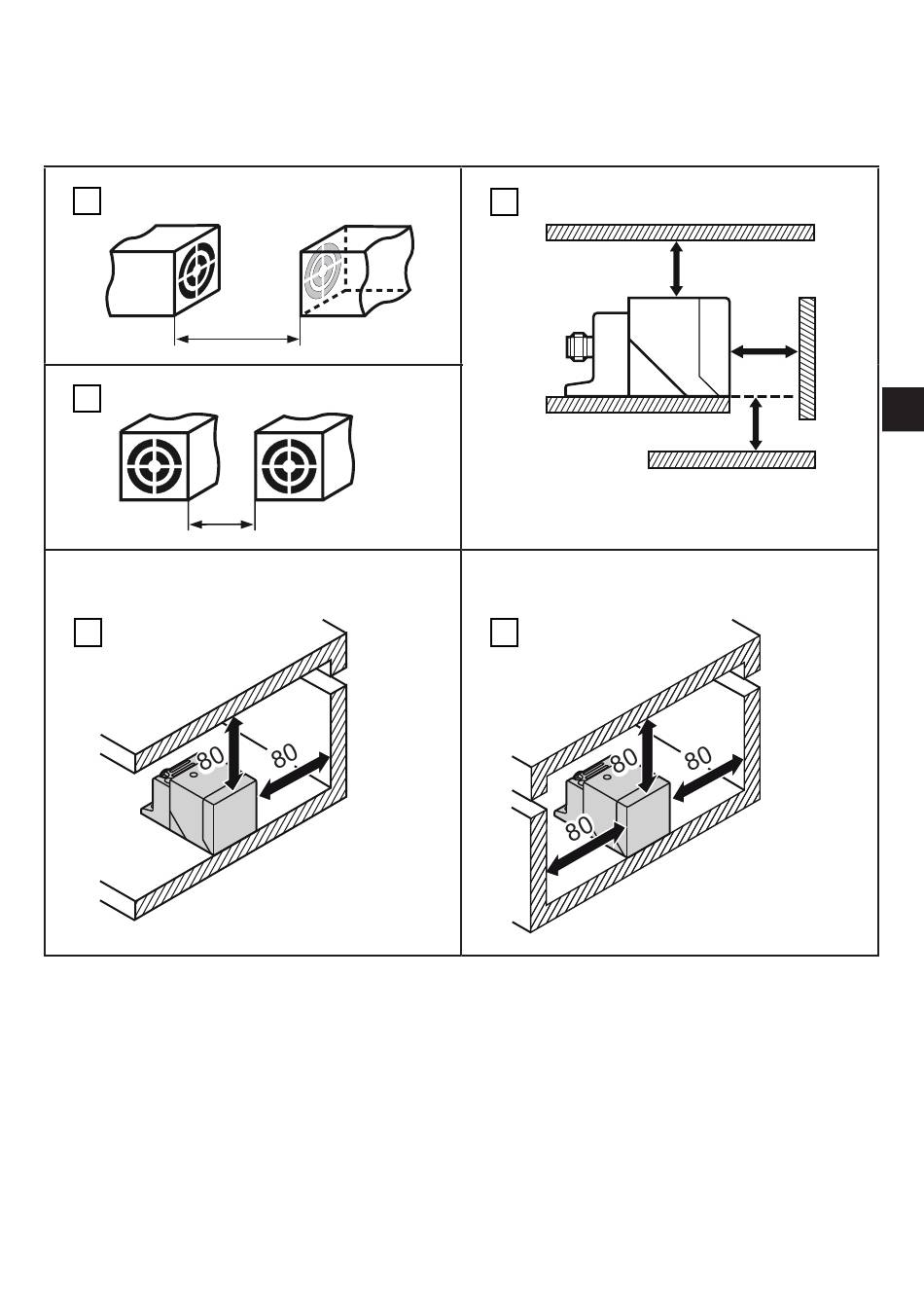 80

80

80

80

80