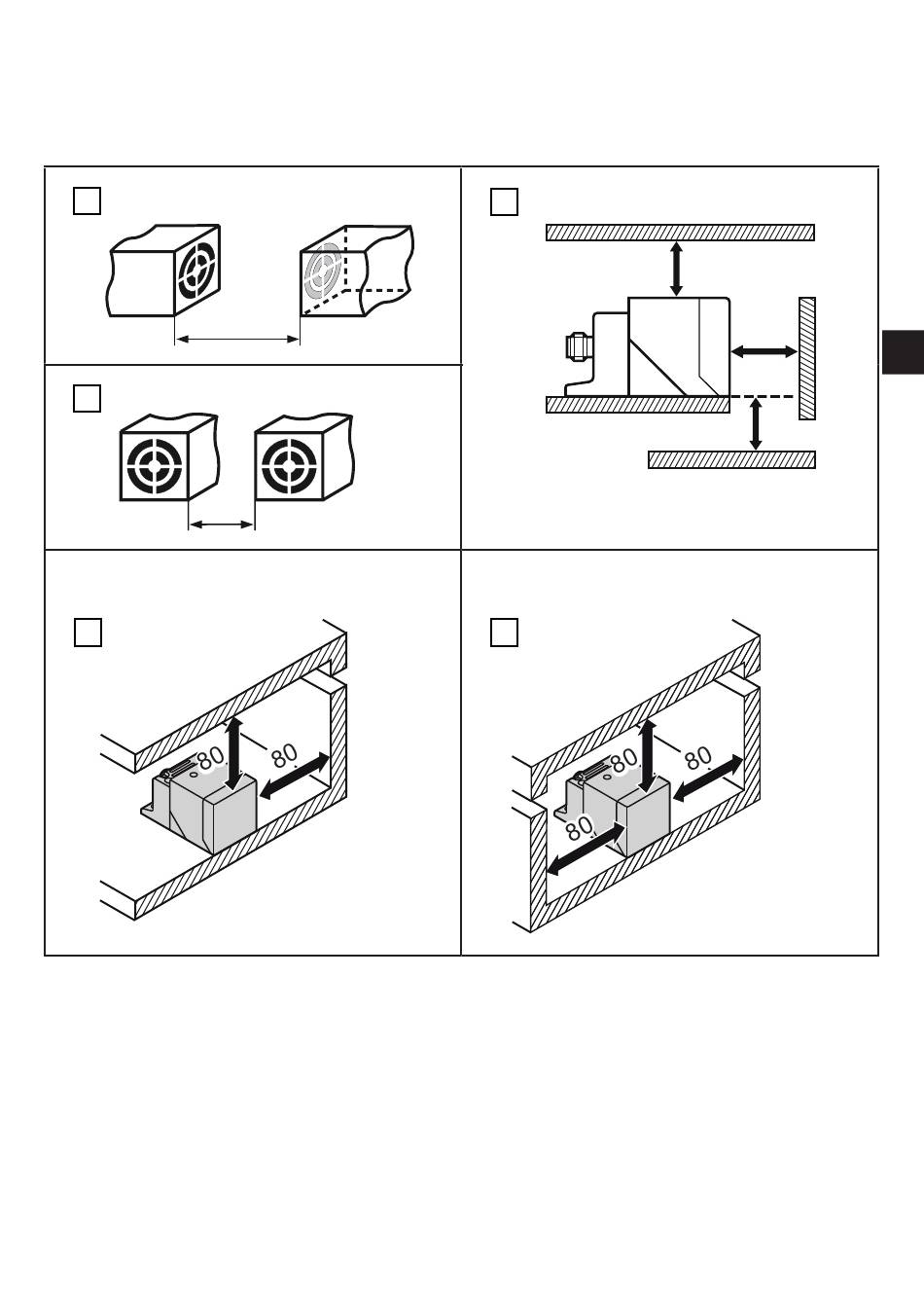 80
80

80
80
80