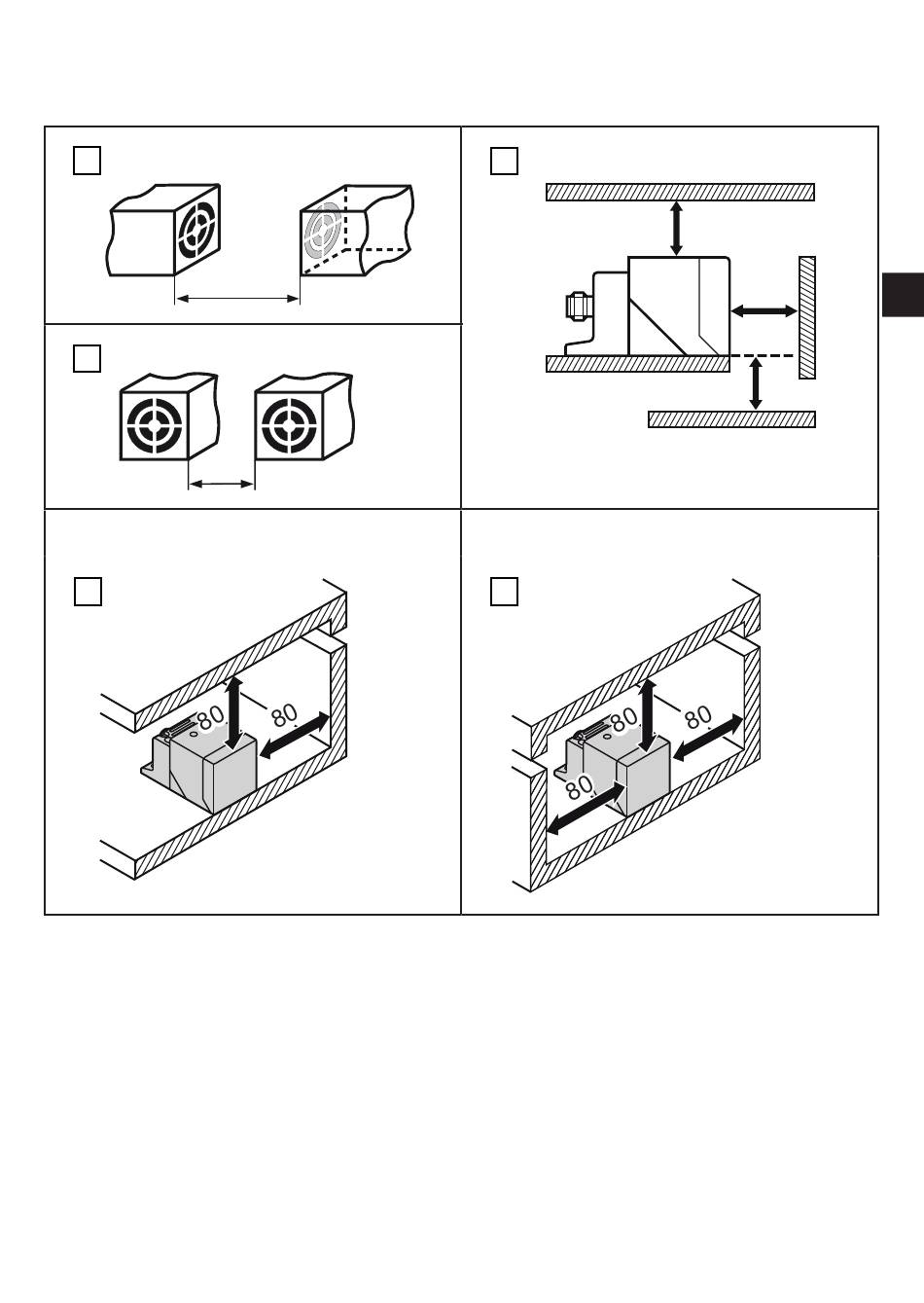 80
80

80
80
80