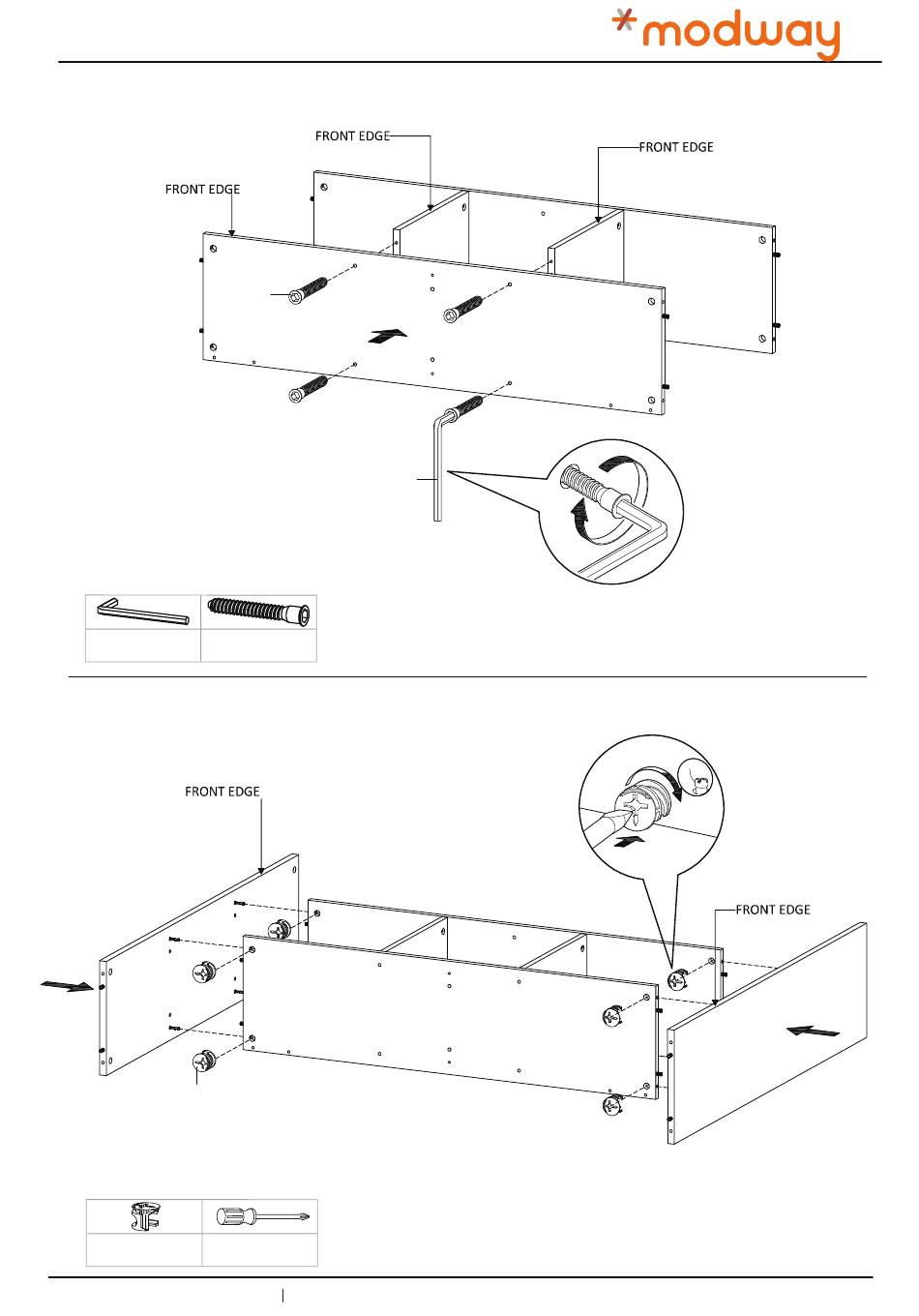 *modway

FRONT EDGE

FRONT EDGE

FRONT EDGE

FRONT EDGE

FRONT EDGE