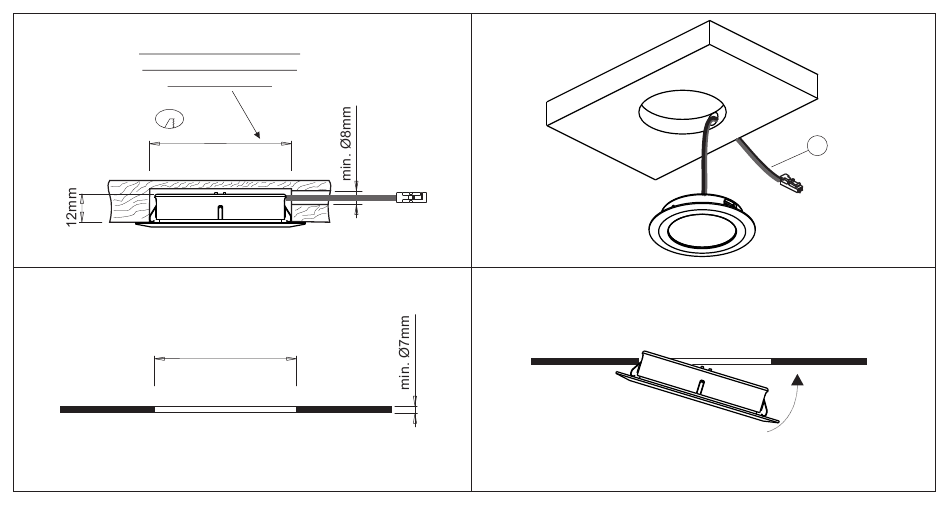 min. Ø8mm

12mm

min. Ø7mm