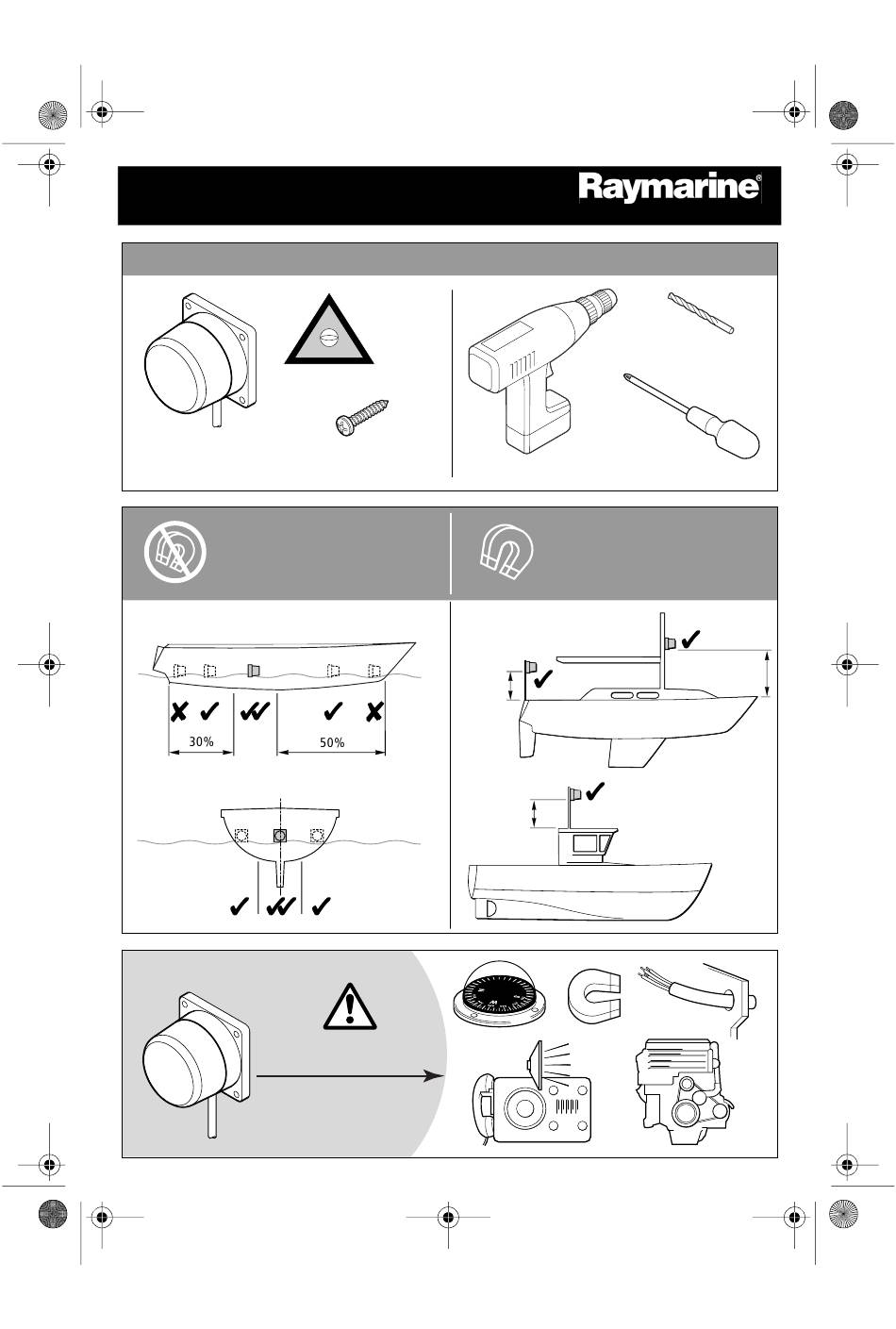 Raymarine®

30%

50%