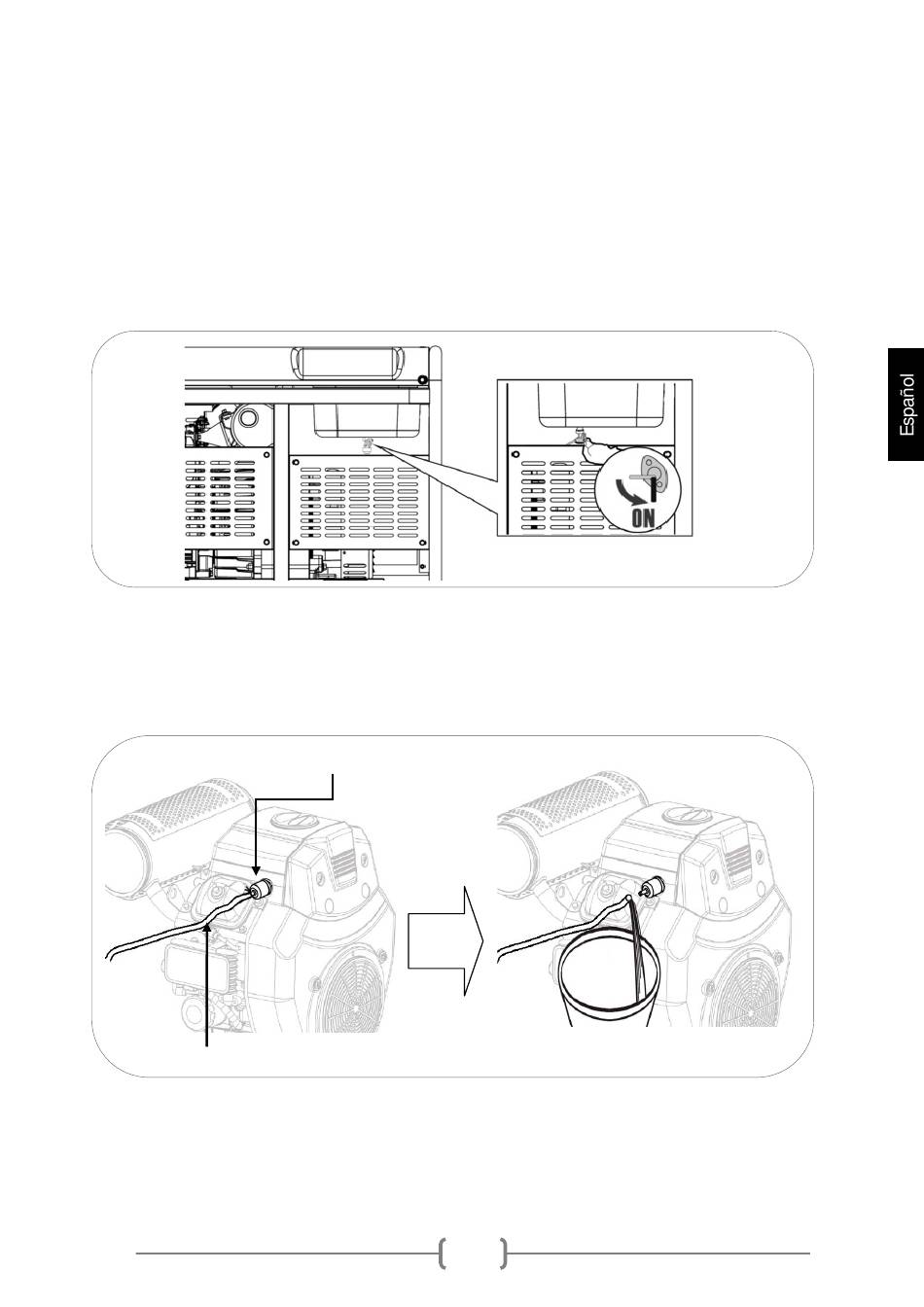 Español

ON