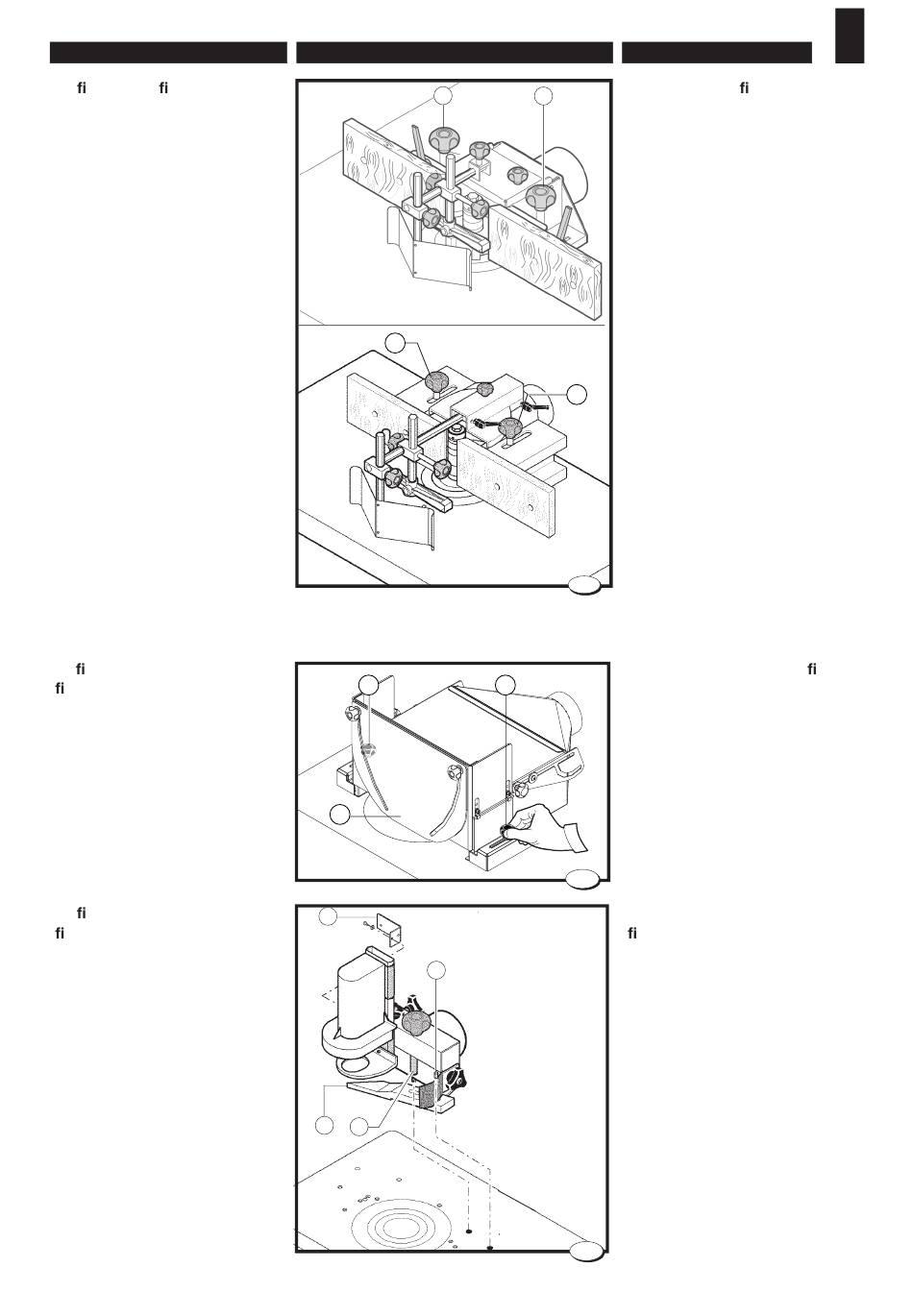 fi fi

fi

fi
fi

fi

fi
fi

fi