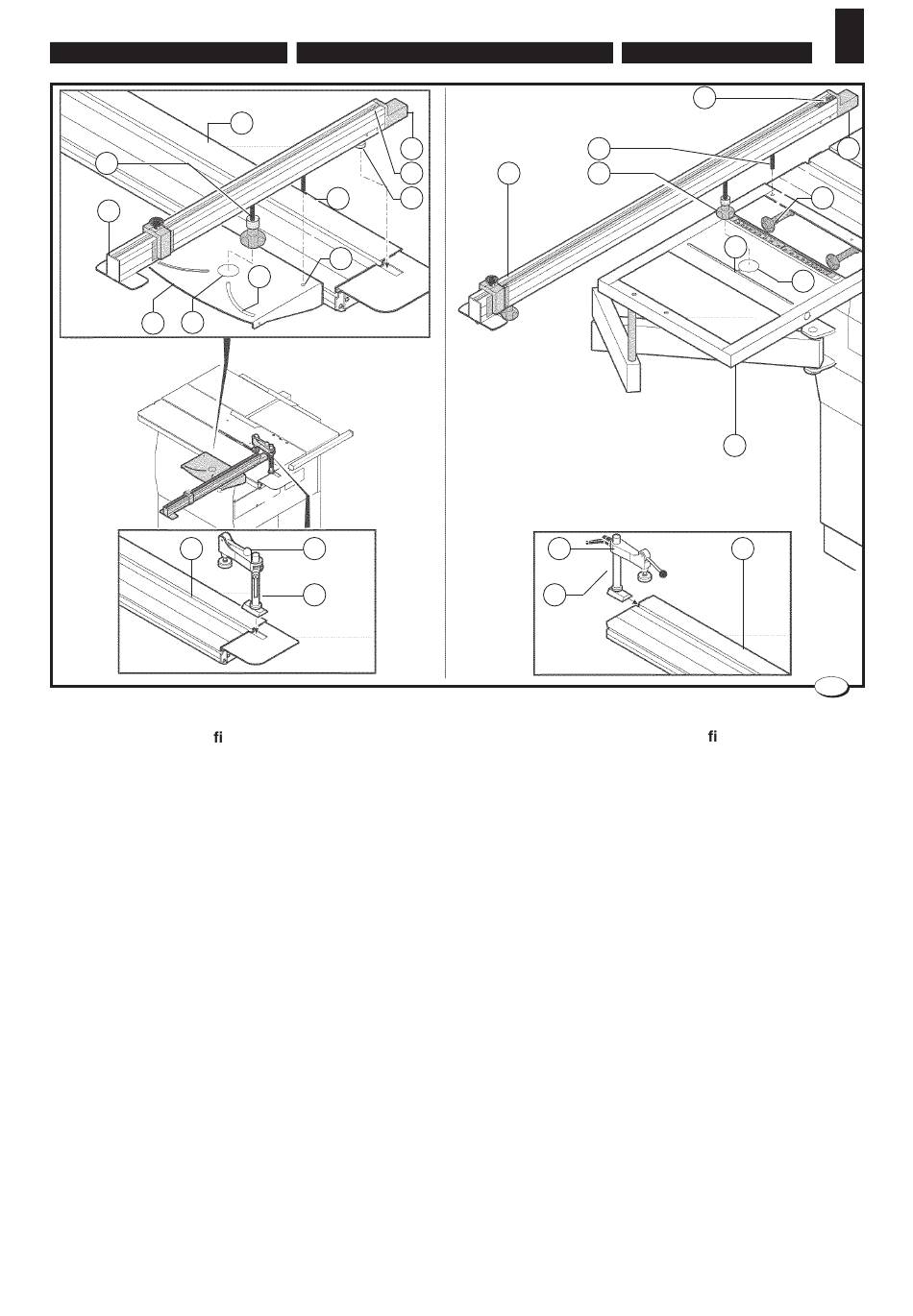 fi

fi