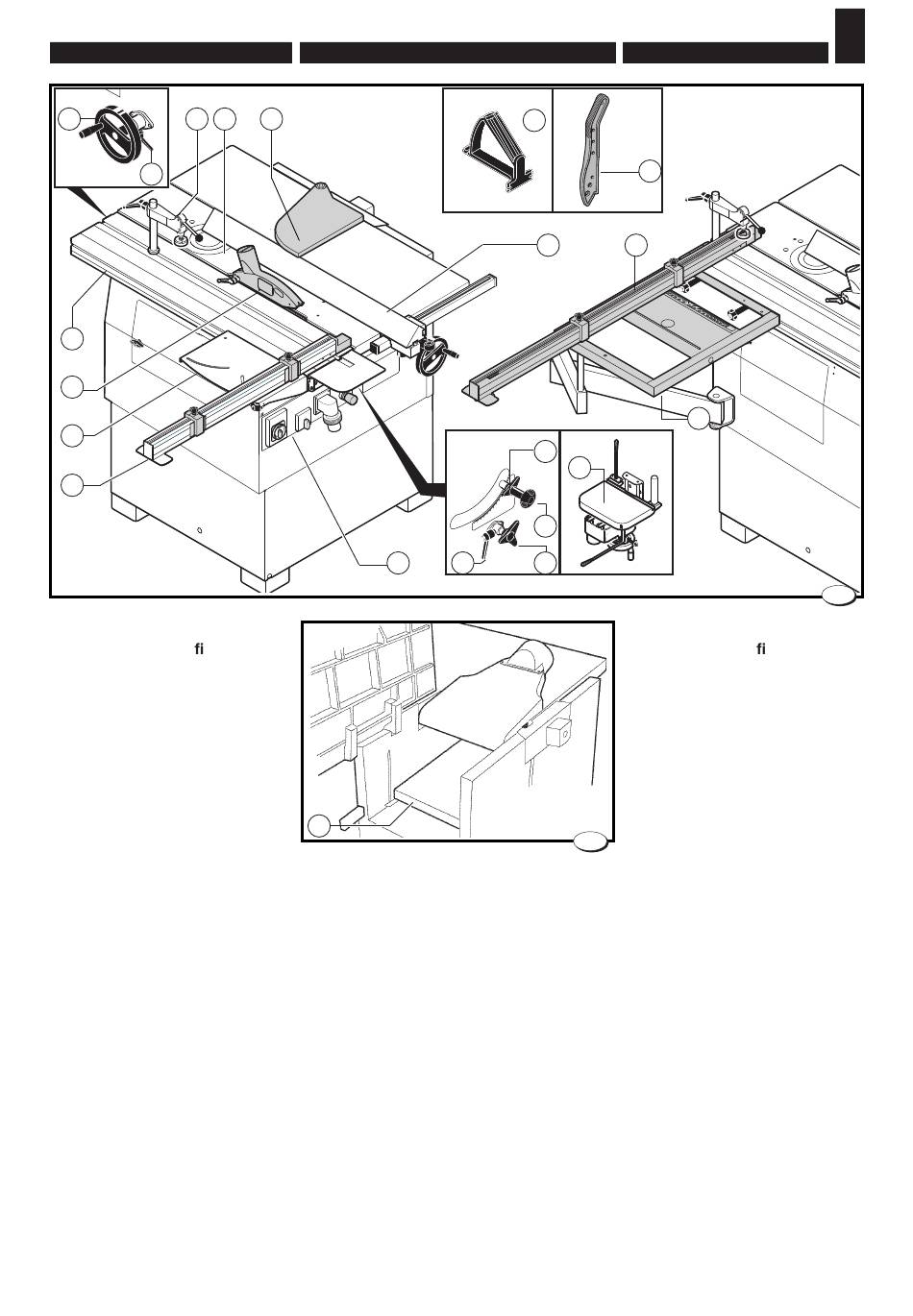 fi

fi