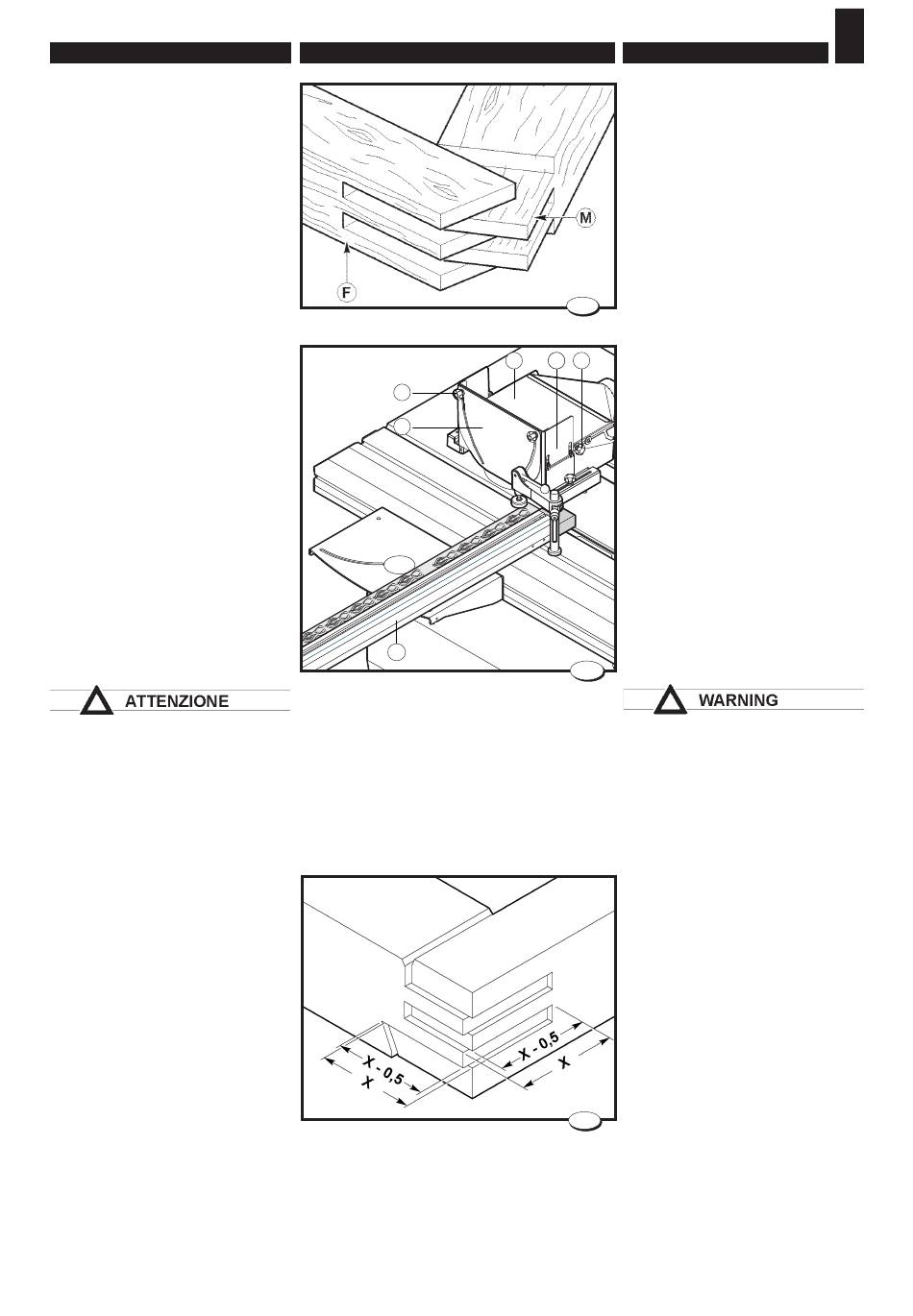 M

F

ATTENZIONE

WARNING

X - 0,5

X

X - 0,5

X