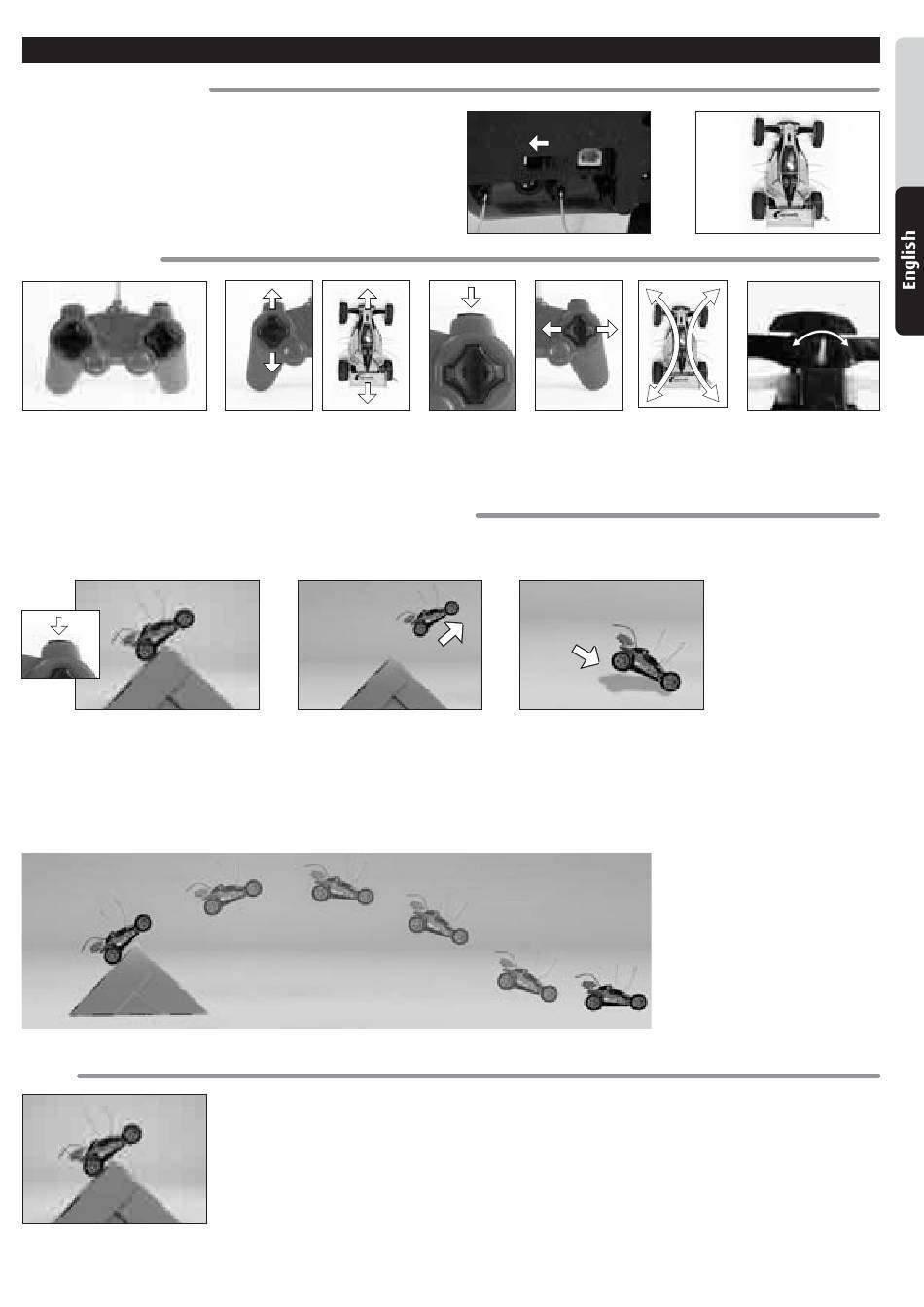 English