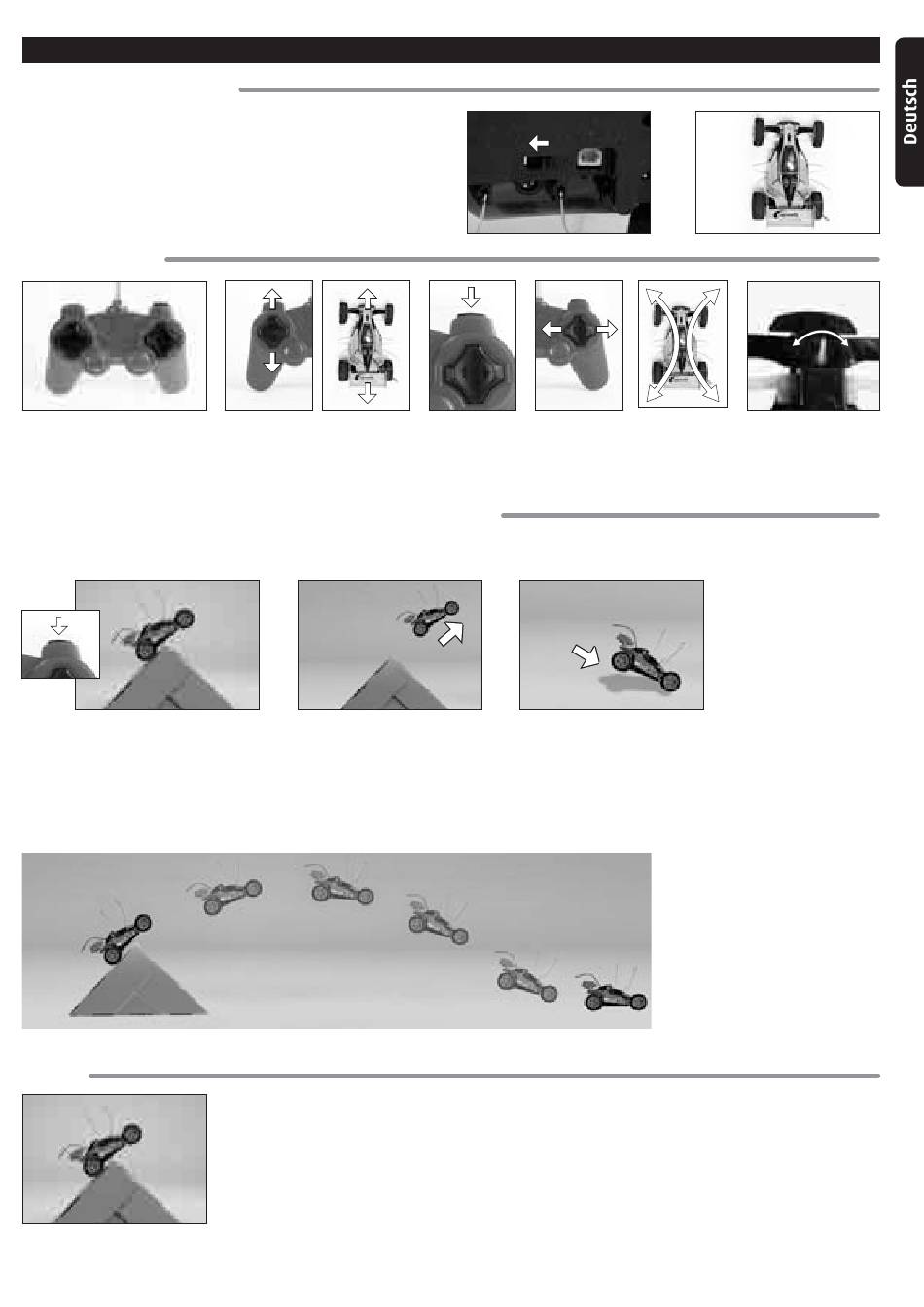 Deutsch