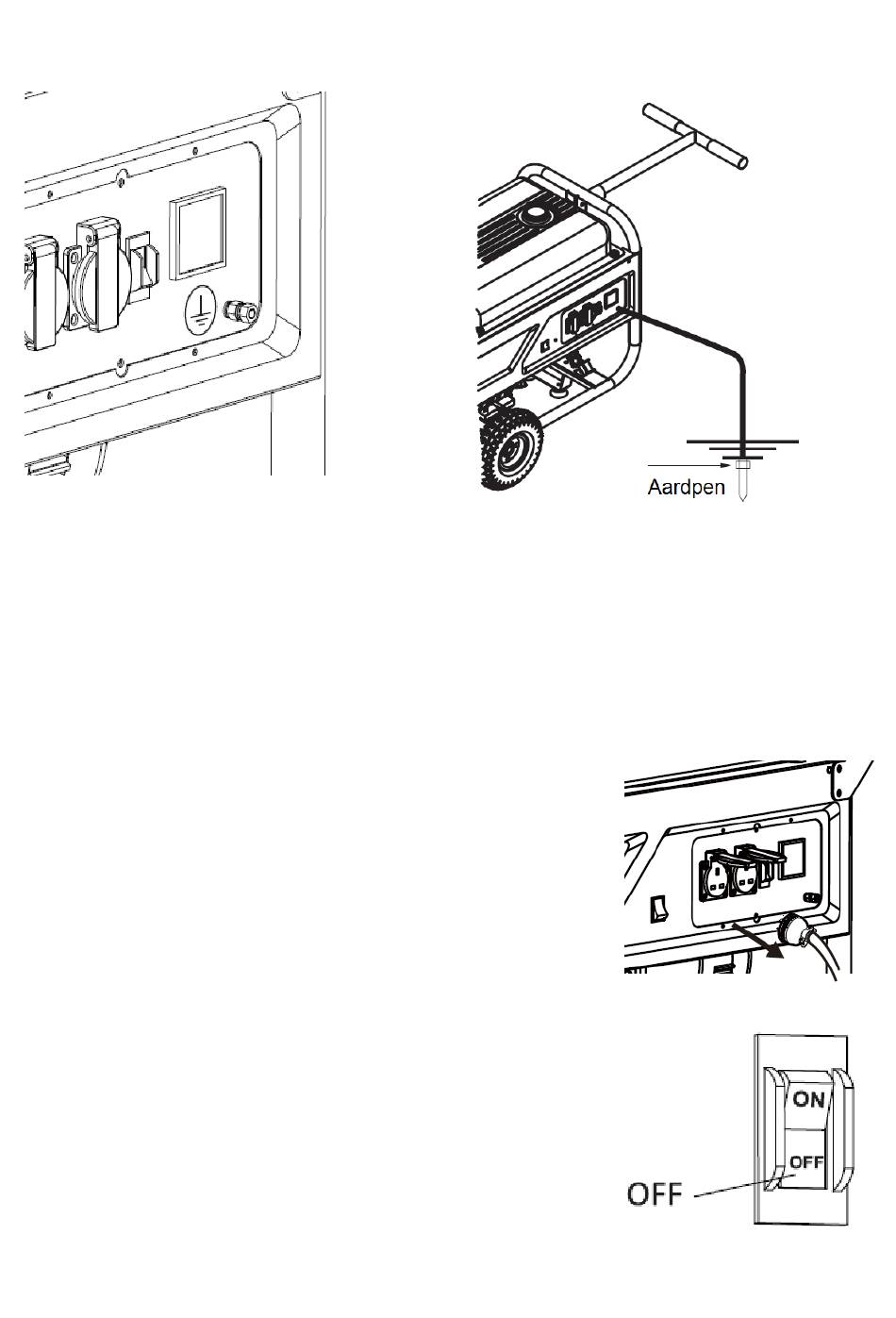 Aardpen

ON
OFF
OFF