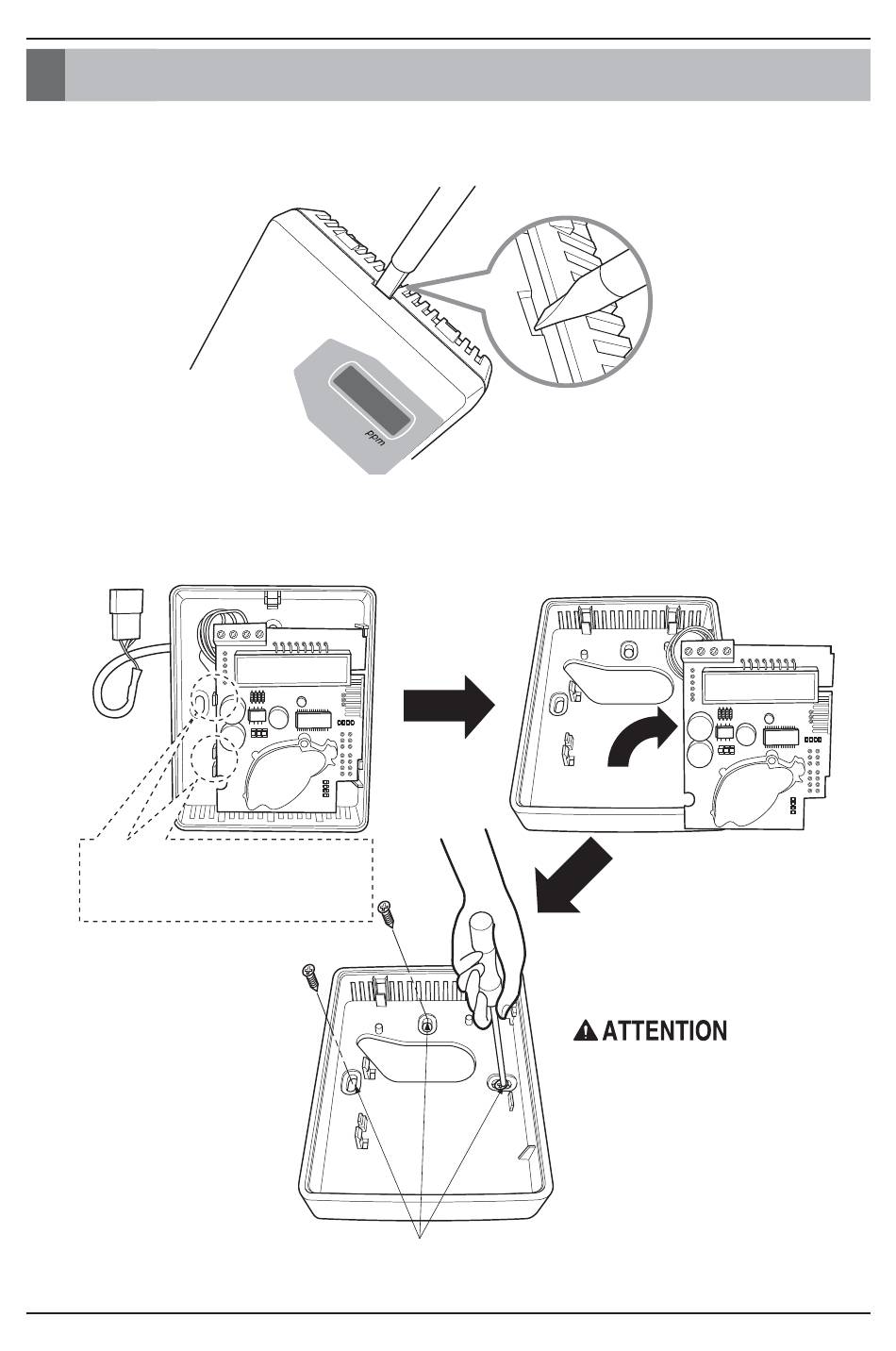 ppm

ATTENTION