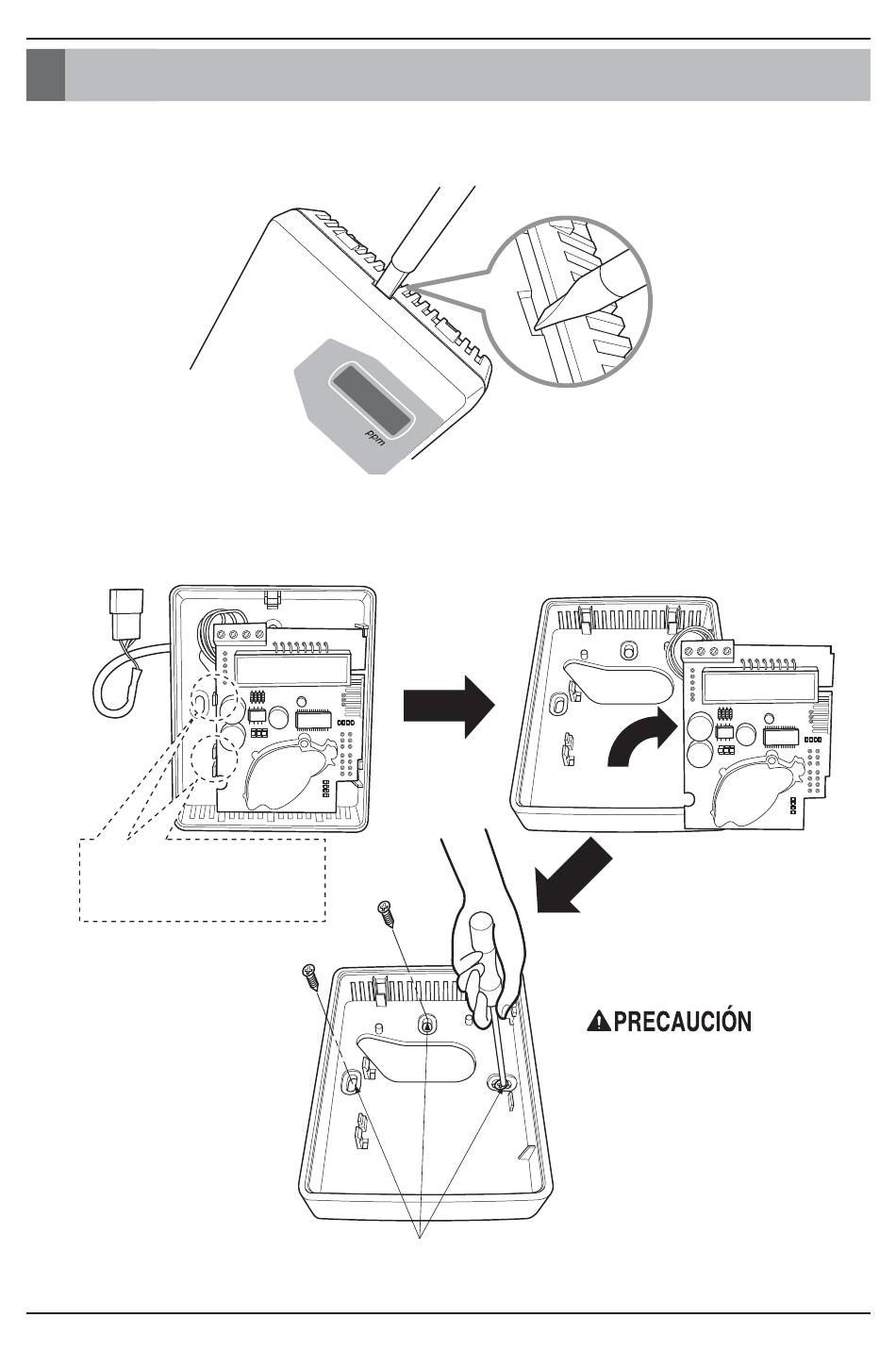 ppm

PRECAUCIÓN