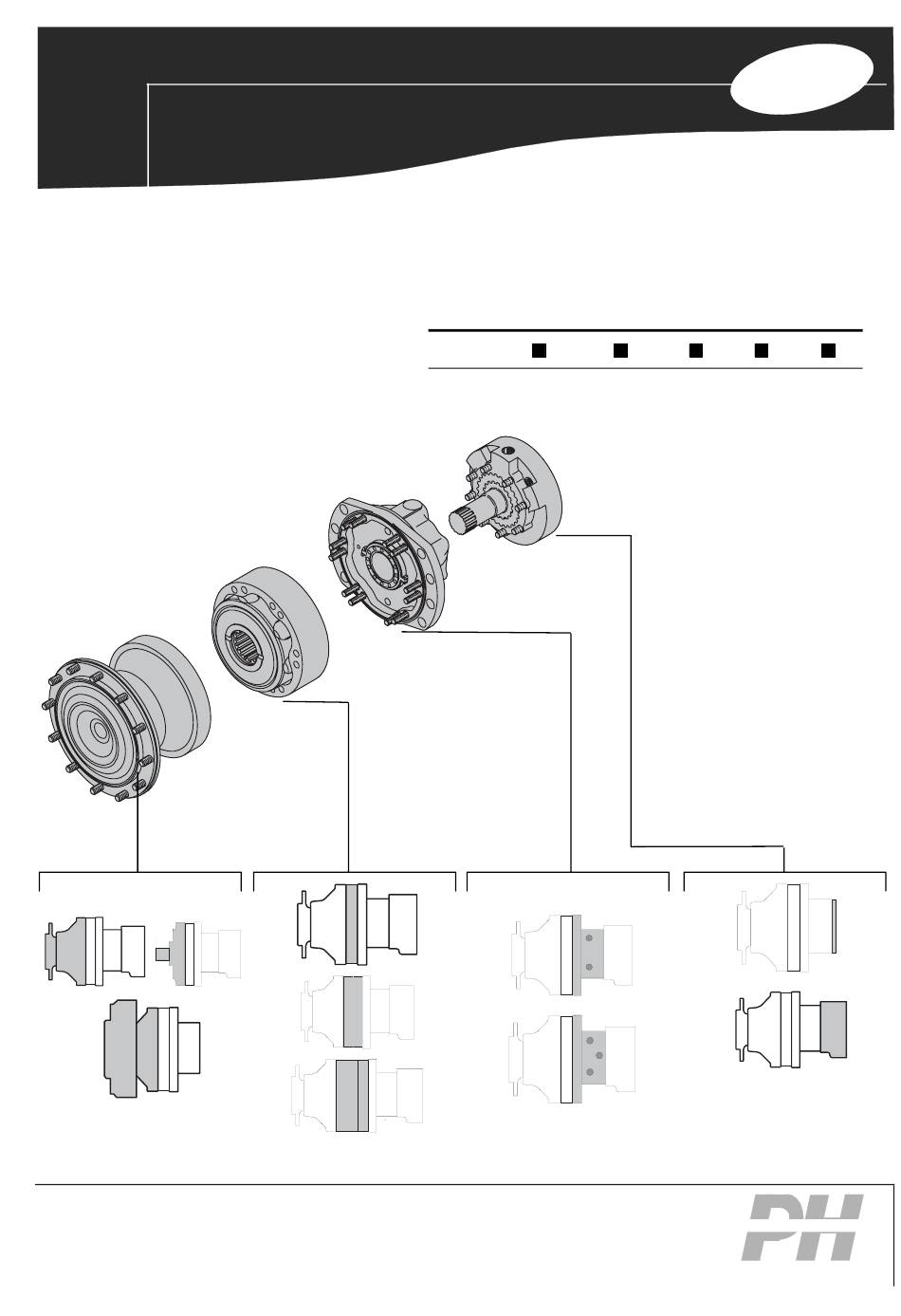 PH