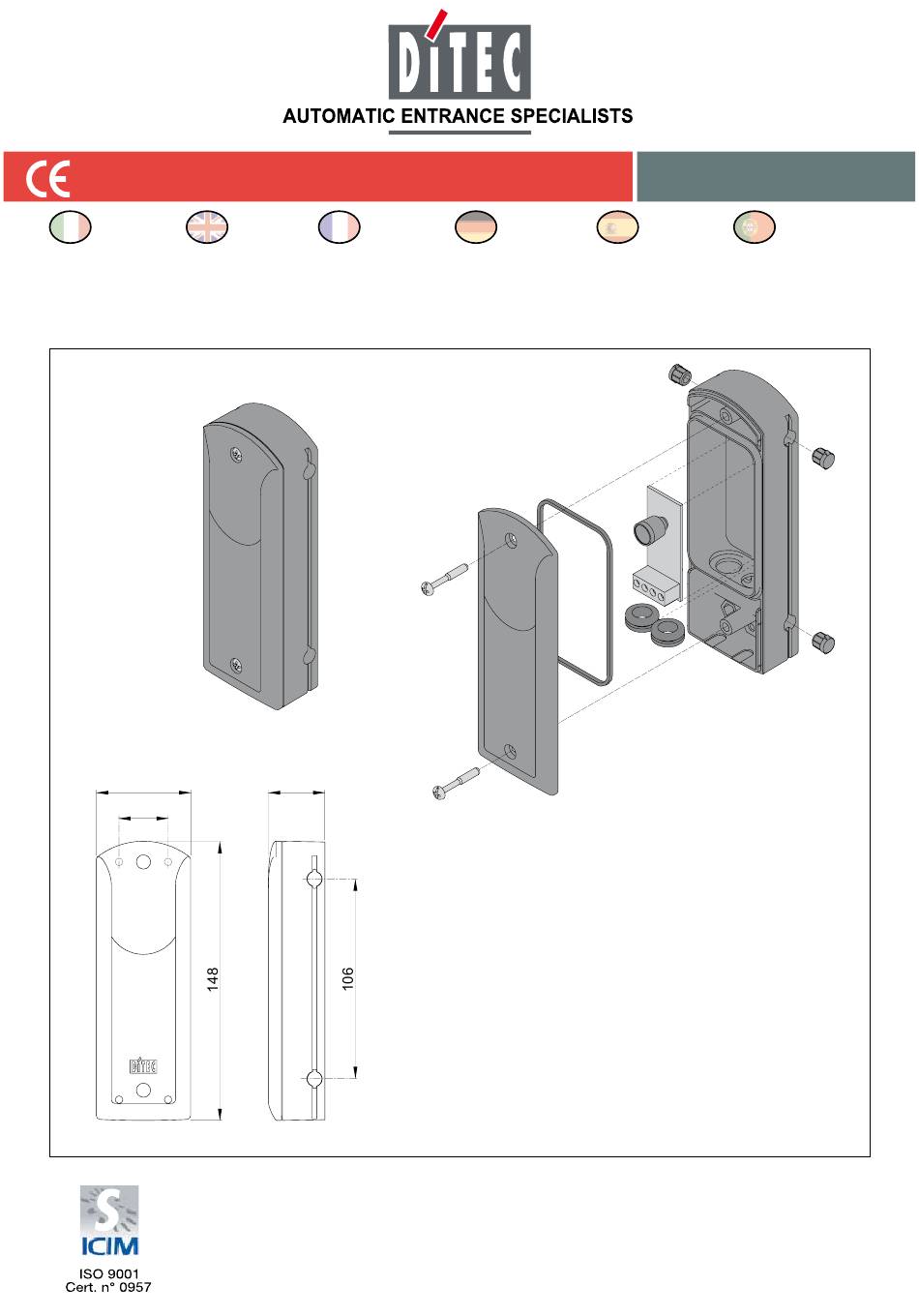 DITEC
AUTOMATIC ENTRANCE SPECIALISTS

CE

148

106

DITEC

ICIM
ISO 9001
Cert. n° 0957