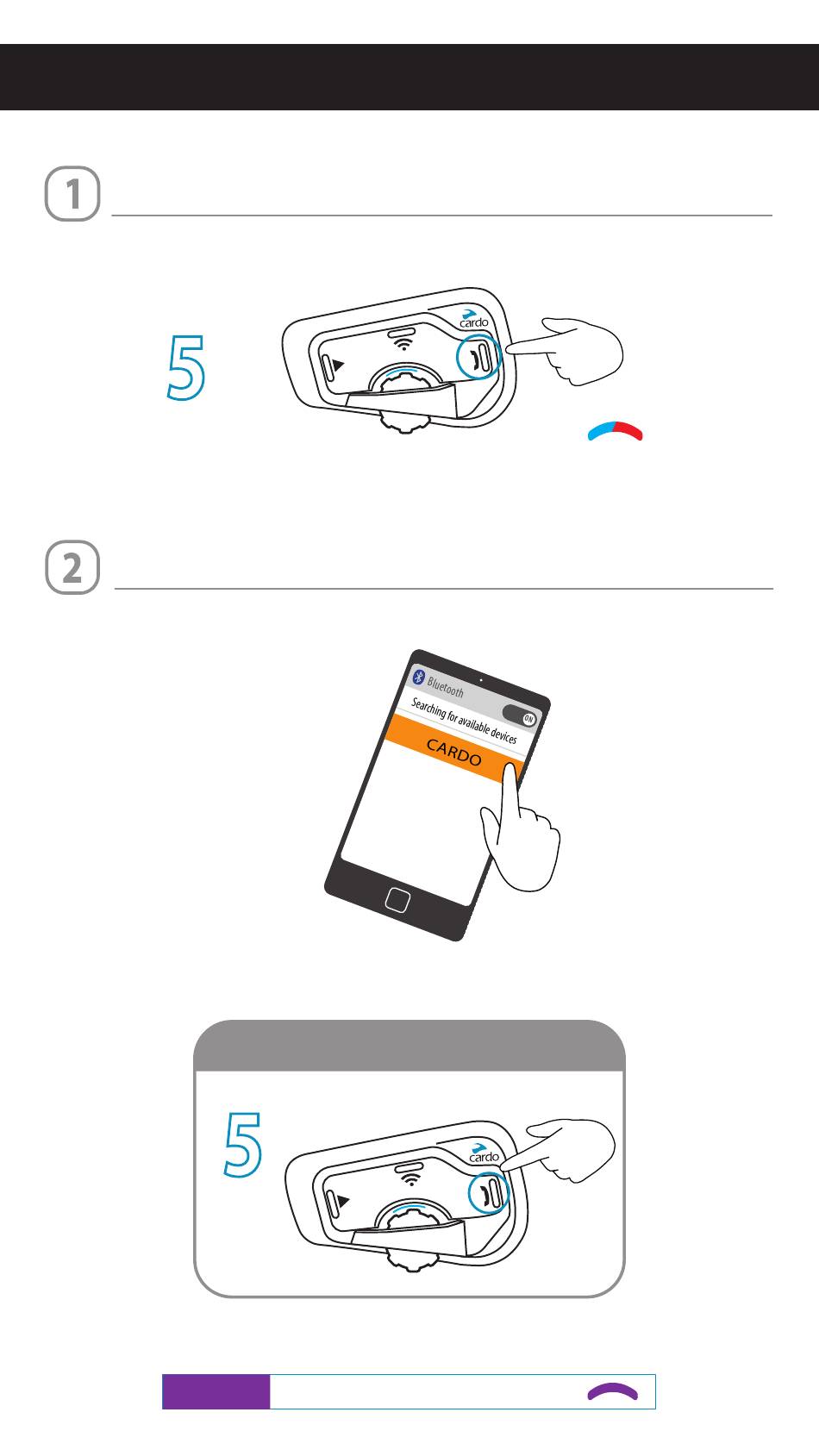 1

5

cardo

2

Bluetooth

Searching for available devices

ON

CARDO

5

cardo